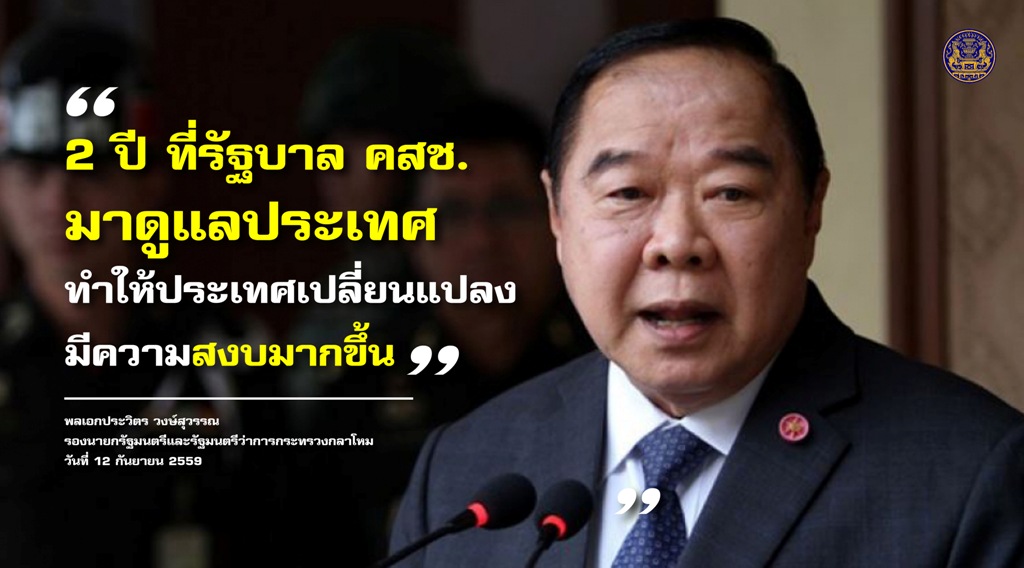 “
2 ปี ที่รัฐบาล คสช.
มาดูแลประเทศ
ทำให้ประเทศเปลี่ยนแปลง
มีความสงบมากขึ้น ”

พลเอกประวิตร วงษ์สุวรรณ
รองนายกรัฐมนตรีและรัฐมนตรีว่าการกระทรวงกลาโหม
วันที่ 12 กันยายน 2559

”