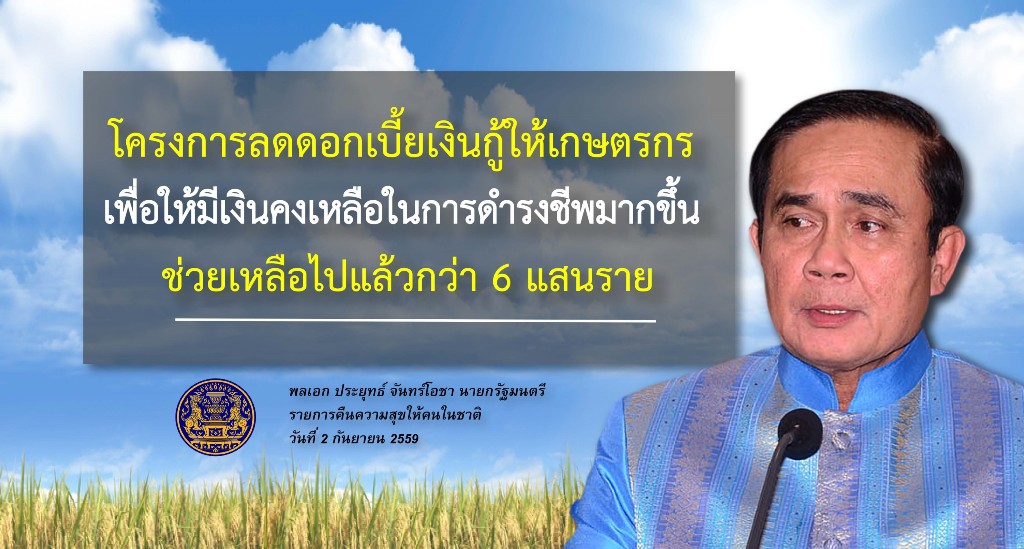 โครงการลดดอกเบี้ยเงินกู้ให้เกษตรกร
เพื่อให้มีเงินคงเหลือในการดำรงชีพมากขึ้น
ช่วยเหลือไปแล้วกว่า 6 แสนราย

พลเอก ประยุทธ์ จันทร์โอชา นายกรัฐมนตรี
รายการคืนความสุขให้คนในชาติ
วันที่ 2 กันยายน 2559