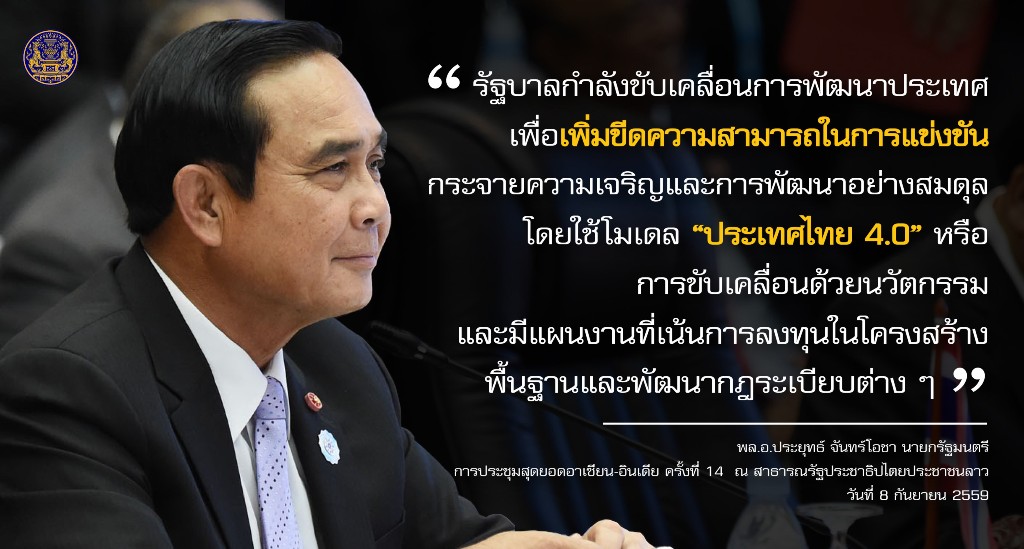 “ รัฐบาลกำลังขับเคลื่อนการพัฒนาประเทศ เพื่อเพิ่มขีดความสามารถในการแข่งขัน กระจายความเจริญและการพัฒนาอย่างสมดุล โดยใช้โมเดล “ประเทศไทย 4.0” หรือ การขับเคลื่อนด้วยนวัตกรรม และมีแผนงานที่เน้นการลงทุนในโครงสร้าง พื้นฐานและพัฒนากฎระเบียบต่าง ๆ ”

พล.อ.ประยุทธ์ จันทร์โอชา นายกรัฐมนตรี
การประชุมสุดยอดอาเซียน-อินเดีย ครั้งที่ 14 ณ สาธารณรัฐประชาธิปไตยประชาชนลาว
วันที่ 8 กันยายน 2559