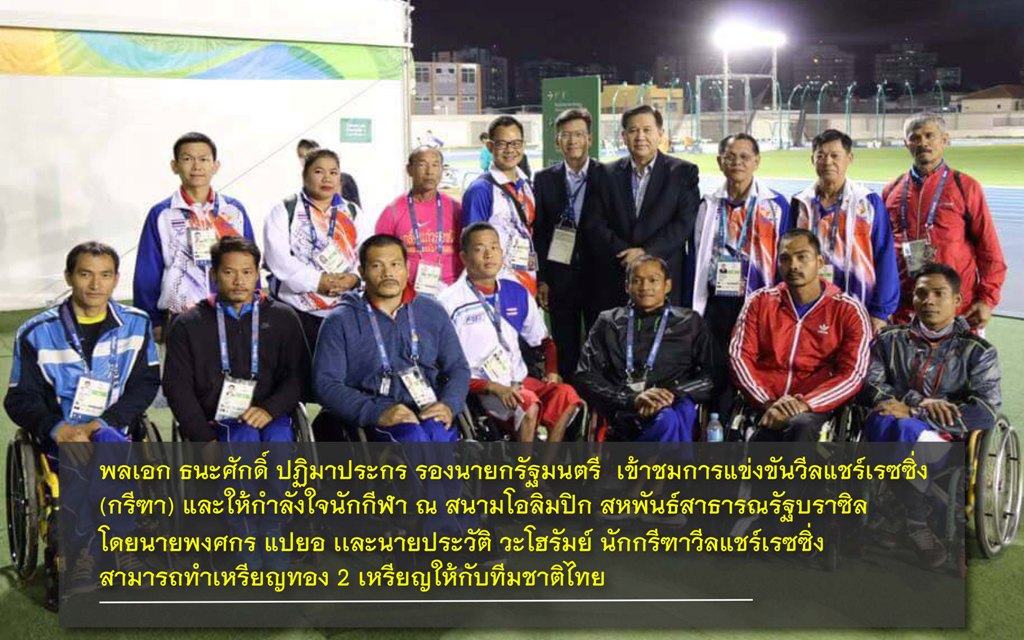 พลเอก ธนะศักดิ์ ปฏิมาประกร รองนายกรัฐมนตรี เข้าชมการแข่งขันวีลแชร์เรซซิ่ง (กรีฑา) และให้กำลังใจนักกีฬา ณ สนามโอลิมปิก สหพันธ์สาธารณรัฐบราซิล โดยนายพงศกร แปยอ และนายประวัติ วะโฮรัมย์ นักกรีฑาวีลแชร์เรซซิ่ง สามารถทำเหรียญทอง 2 เหรียญให้กับทีมชาติไทย