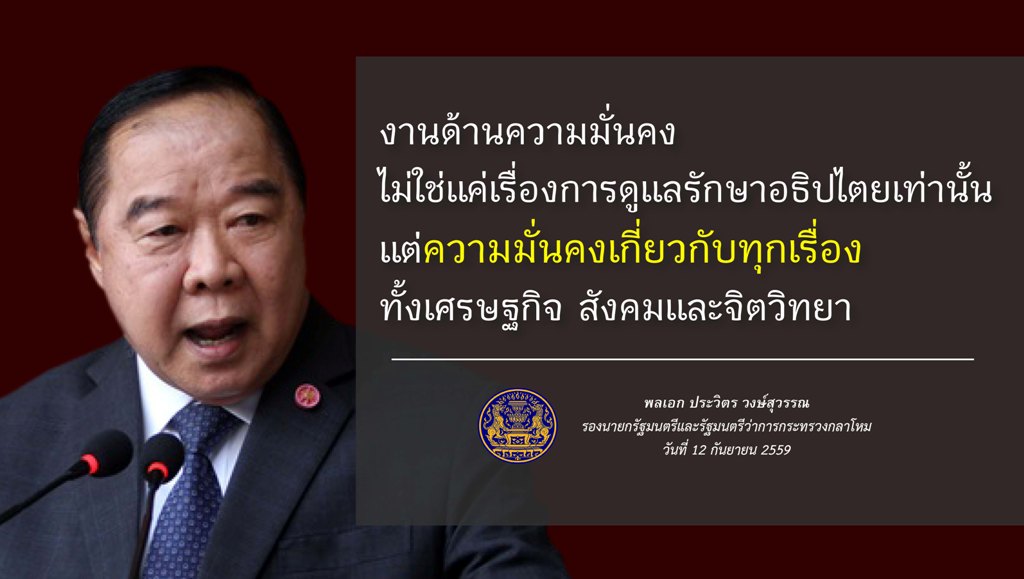 งานด้านความมั่นคง
ไม่ใช่แค่เรื่องการดูแลรักษาอธิปไตยเท่านั้น
แต่ความมั่นคงเกี่ยวกับทุกเรื่อง
ทั้งเศรษฐกิจ สังคมและจิตวิทยา

พลเอก ประวิตร วงษ์สุวรรณ
รองนายกรัฐมนตรีและรัฐมนตรีว่าการกระทรวงกลาโหม
วันที่ 12 กันยายน 2559