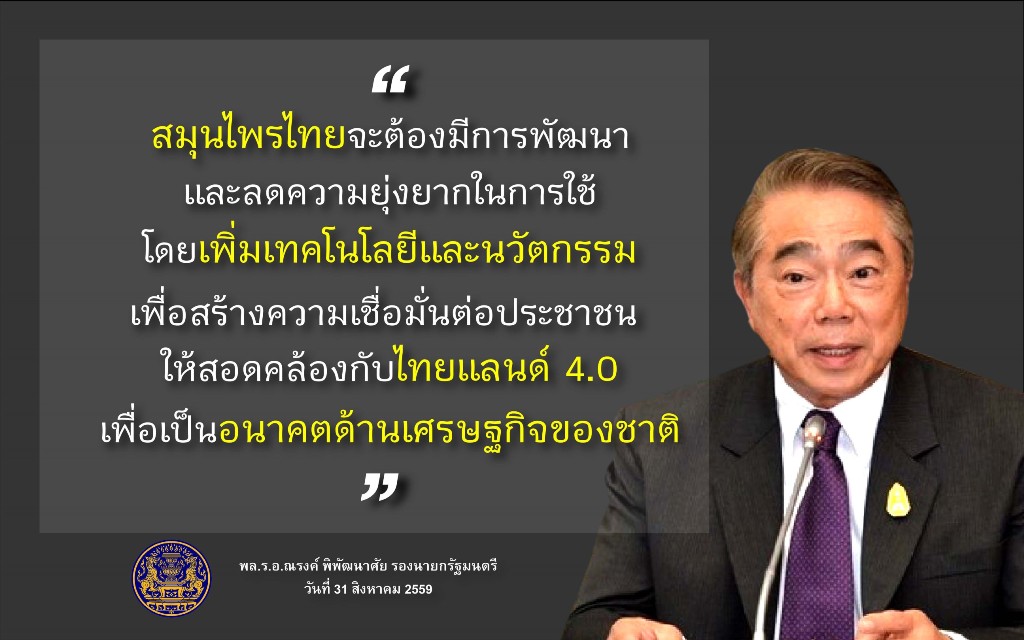 “
สมุนไพรไทยจะต้องมีการพัฒนา
และลดความยุ่งยากในการใช้
โดยเพิ่มเทคโนโลยีและนวัตกรรม
เพื่อสร้างความเชื่อมั่นต่อประชาชน
ให้สอดคล้องกับไทยแลนด์ 4.0
เพื่อเป็นอนาคตด้านเศรษฐกิจของชาติ
”

พล.ร.อ.ณรงค์ พิพัฒนาศัย รองนายกรัฐมนตรี
วันที่ 31 สิงหาคม 2559