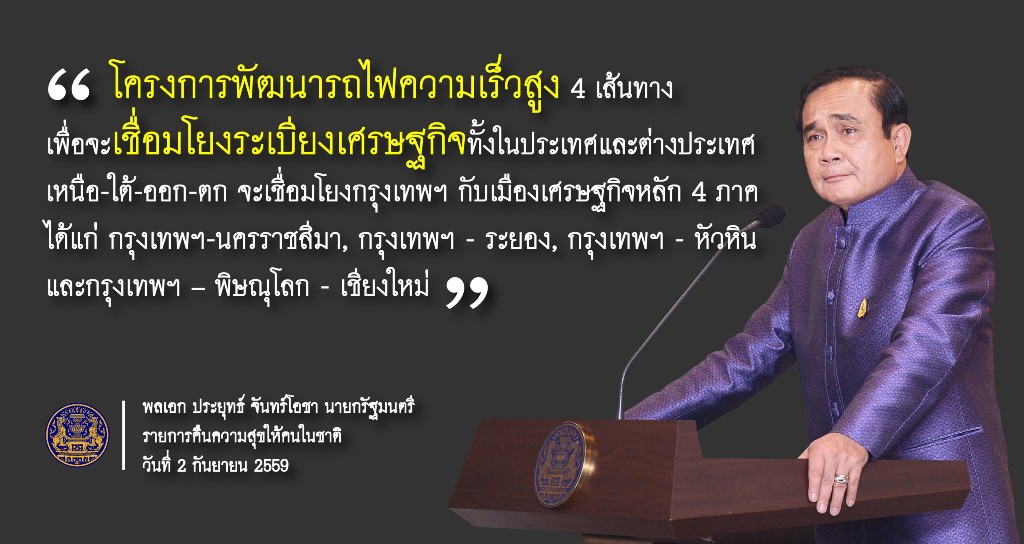 “ โครงการพัฒนารถไฟความเร็วสูง 4 เส้นทาง เพื่อจะเชื่อมโยงระเบียงเศรษฐกิจทั้งในประเทศและต่างประเทศ เหนือ-ใต้-ออก-ตก จะเชื่อมโยงกรุงเทพฯ กับเมืองเศรษฐกิจหลัก 4 ภาค ได้แก่ กรุงเทพฯ-นครราชสีมา, กรุงเทพฯ - ระยอง, กรุงเทพฯ - หัวหิน และกรุงเทพฯ – พิษณุโลก - เชียงใหม่ ”

พลเอก ประยุทธ์ จันทร์โอชา นายกรัฐมนตรี
รายการคืนความสุขให้คนในชาติ
วันที่ 2 กันยายน 2559