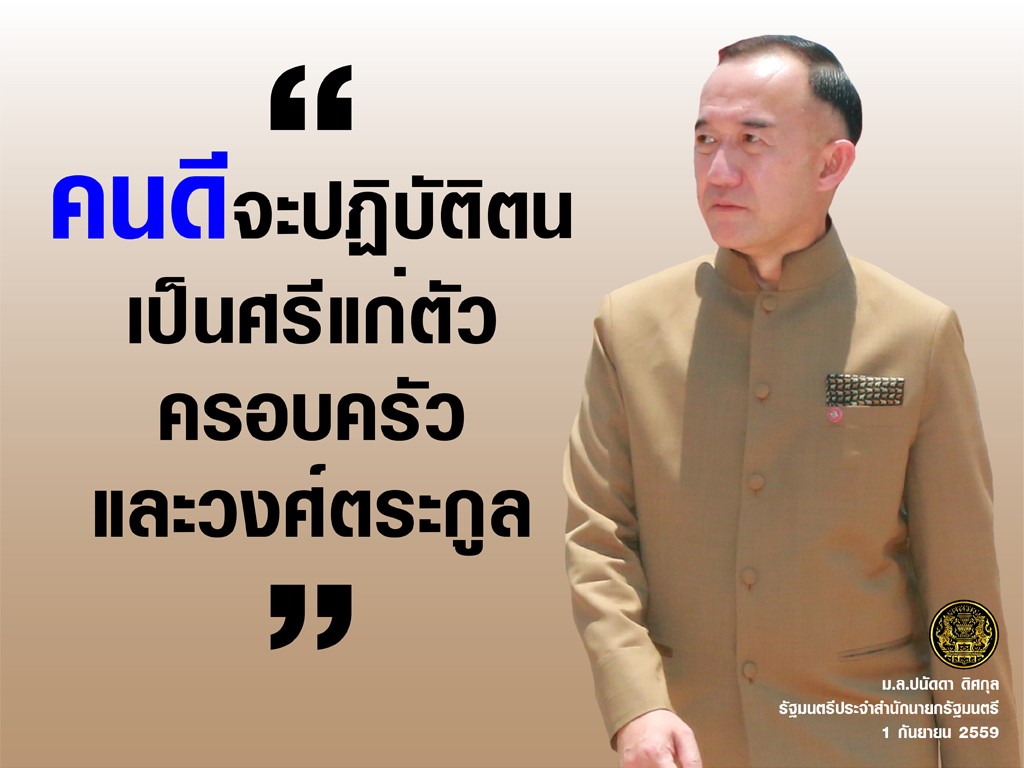 “
คนดีจะปฏิบัติตน
เป็นศรีแก่ตัว
ครอบครัว
และวงศ์ตระกูล
”

ม.ล.ปนัดดา ดิศกุล
รัฐมนตรีประจำสำนักนายกรัฐมนตรี
1 กันยายน 2559