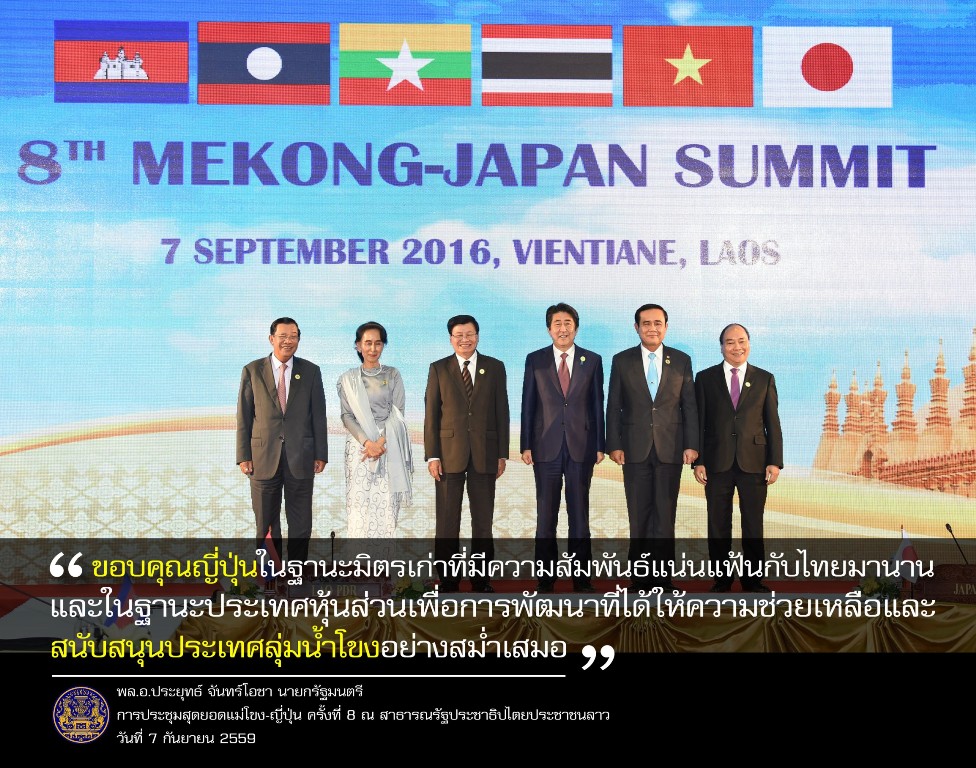 8TH MEKONG-JAPAN SUMMIT

7 SEPTEMBER 2016, VIENTIANE, LAOS

JAPA

“ ขอบคุณญี่ปุ่นในฐานะมิตรเก่าที่มีความสัมพันธ์แน่นแฟ้นกับไทยมานาน และในฐานะประเทศหุ้นส่วนเพื่อการพัฒนาที่ได้ให้ความช่วยเหลือและสนับสนุนประเทศลุ่มน้ำโขงอย่างสม่ำเสมอ ”

พล.อ.ประยุทธ์ จันทร์โอชา นายกรัฐมนตรี
การประชุมสุดยอดแม่โขง-ญี่ปุ่น ครั้งที่ 8 ณ สาธารณรัฐประชาธิปไตยประชาชนลาว
วันที่ 7 กันยายน 2559