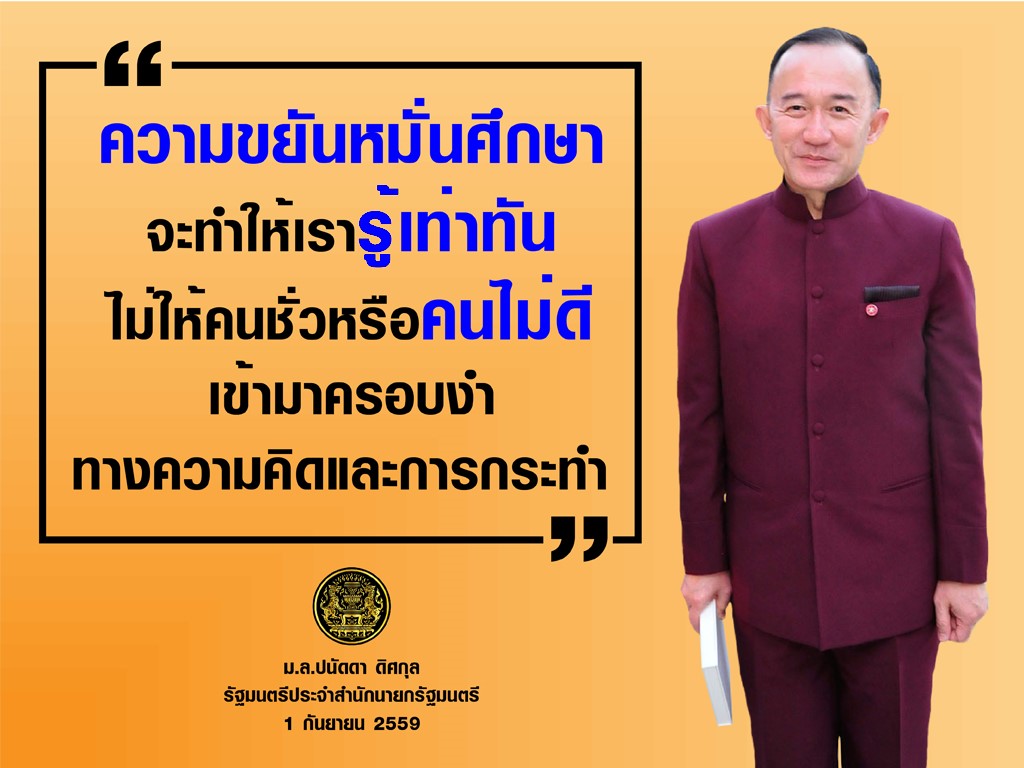 “
ความขยันหมั่นศึกษา
จะทำให้เรารู้เท่าทัน
ไม่ให้คนชั่วหรือคนไม่ดี
เข้ามาครอบงำ
ทางความคิดและการกระทำ
”

ม.ล.ปนัดดา ดิศกุล
รัฐมนตรีประจำสำนักนายกรัฐมนตรี
1 กันยายน 2559