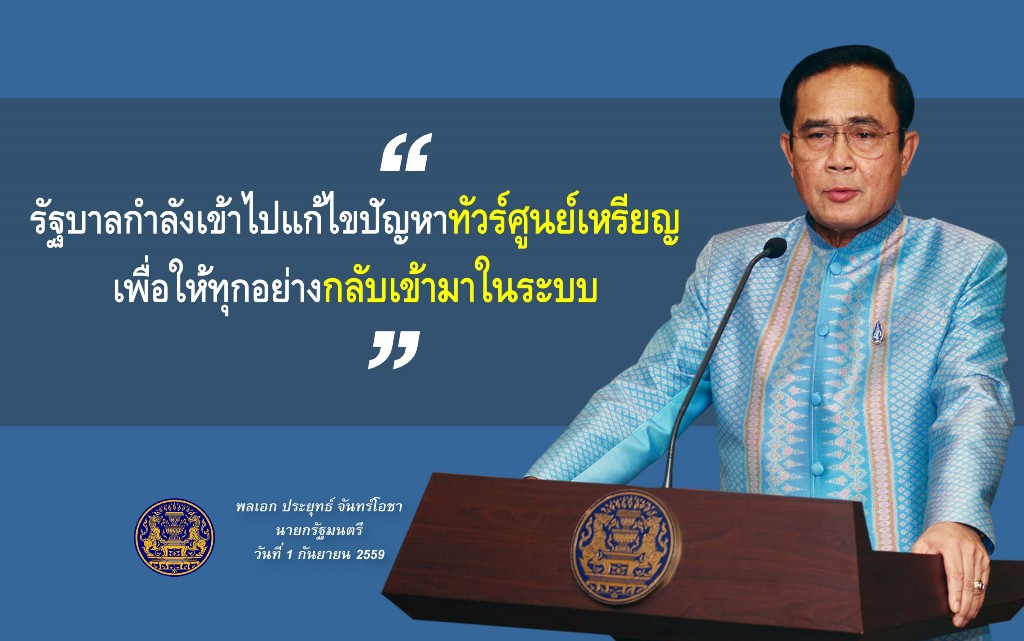 “
รัฐบาลกำลังเข้าไปแก้ไขปัญหาทัวร์ศูนย์เหรียญ เพื่อให้ทุกอย่างกลับเข้ามาในระบบ
”

พลเอก ประยุทธ์ จันทร์โอชา
นายกรัฐมนตรี
วันที่ 1 กันยายน 2559