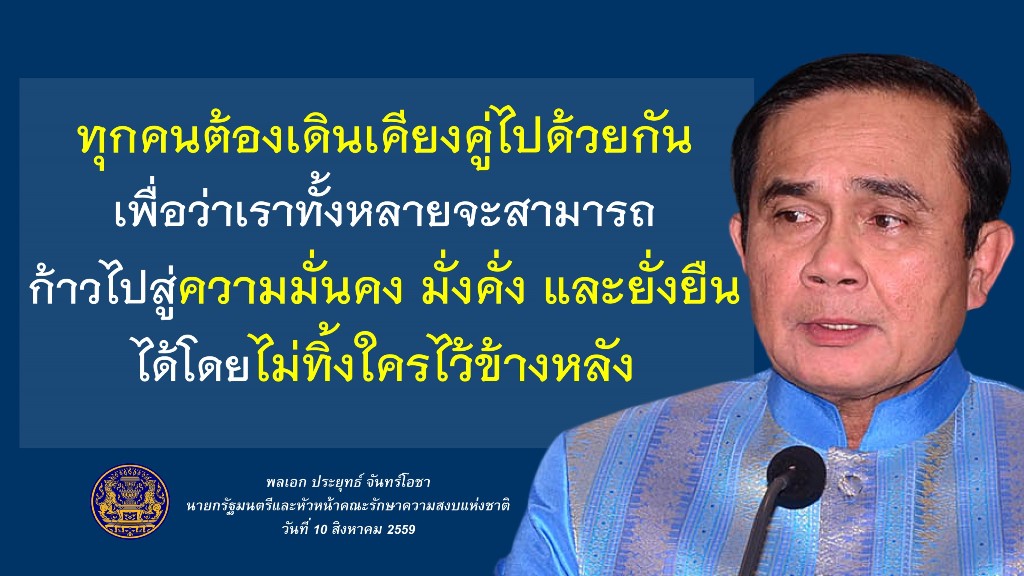 ทุกคนต้องเดินเคียงคู่ไปด้วยกัน
เพื่อว่าเราทั้งหลายจะสามารถ
ก้าวไปสู่ความมั่นคง มั่งคั่ง และยั่งยืน
ได้โดยไม่ทิ้งใครไว้ข้างหลัง

พลเอก ประยุทธ์ จันทร์โอชา
นายกรัฐมนตรีและหัวหน้าคณะรักษาความสงบแห่งชาติ
วันที่ 10 สิงหาคม 2559