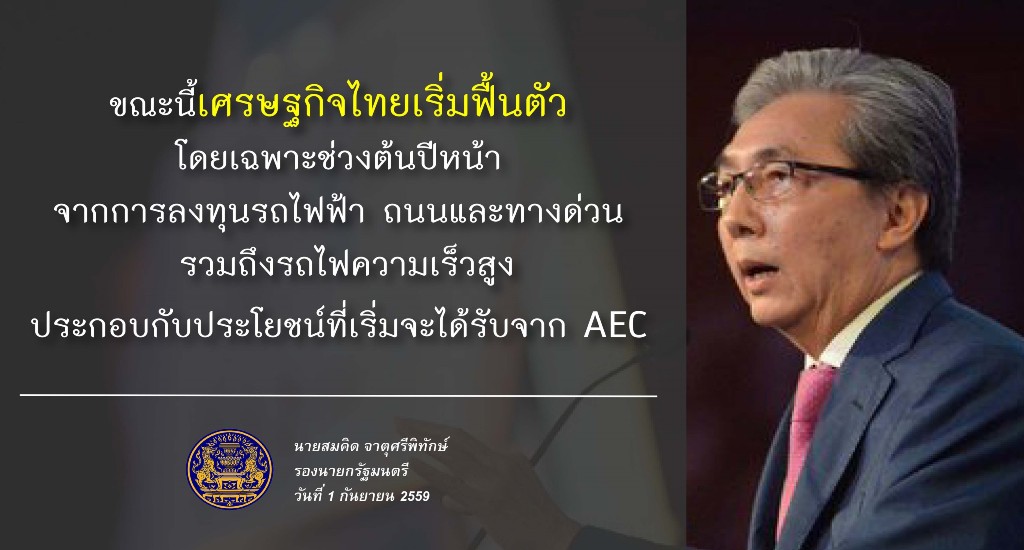 ขณะนี้เศรษฐกิจไทยเริ่มฟื้นตัว
โดยเฉพาะช่วงต้นปีหน้า
จากการลงทุนรถไฟฟ้า ถนนและทางด่วน
รวมถึงรถไฟความเร็วสูง
ประกอบกับประโยชน์ที่เริ่มจะได้รับจาก AEC

นายสมคิด จาตุศรีพิทักษ์
รองนายกรัฐมนตรี
วันที่ 1 กันยายน 2559