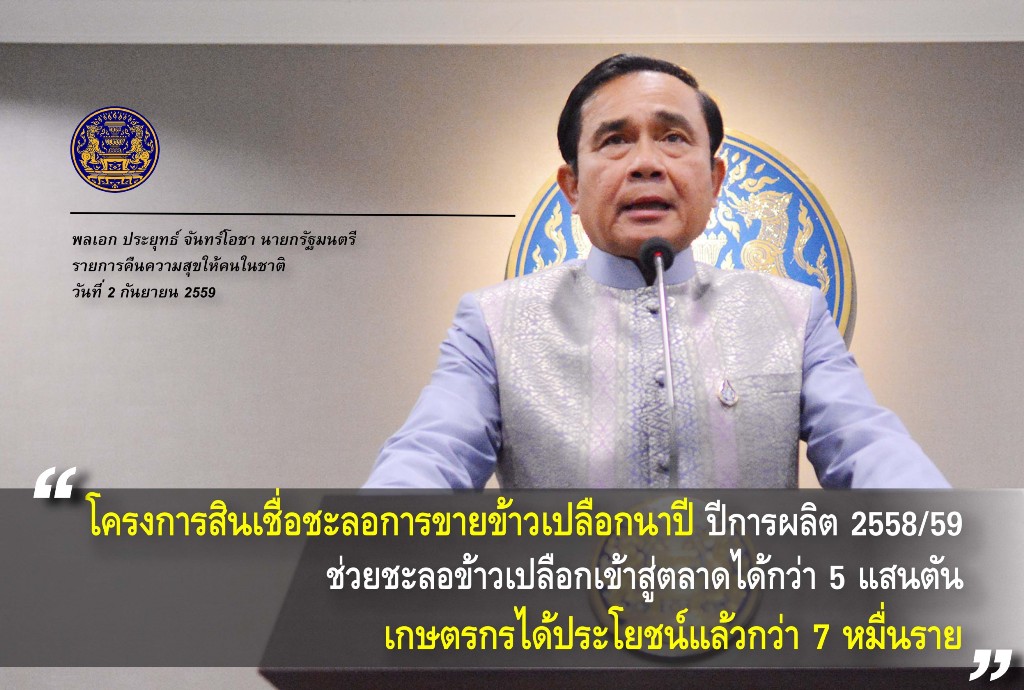 พลเอก ประยุทธ์ จันทร์โอชา นายกรัฐมนตรี
รายการคืนความสุขให้คนในชาติ
วันที่ 2 กันยายน 2559

“ โครงการสินเชื่อชะลอการขายข้าวเปลือกนาปี ปีการผลิต 2558/59
ช่วยชะลอข้าวเปลือกเข้าสู่ตลาดได้กว่า 5 แสนตัน
เกษตรกรได้ประโยชน์แล้วกว่า 7 หมื่นราย ”