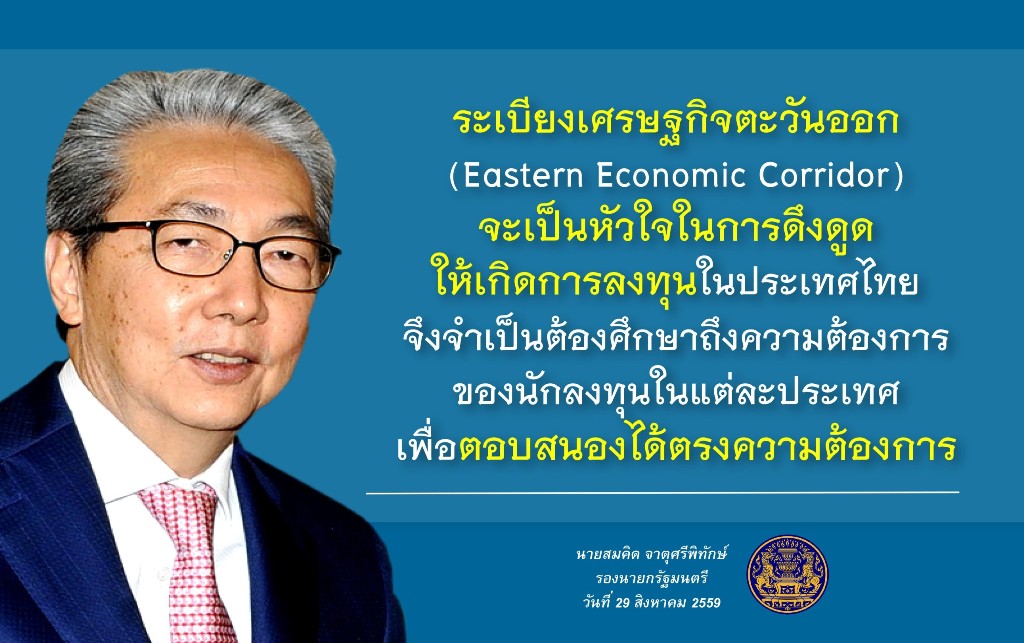 ระเบียงเศรษฐกิจตะวันออก
(Eastern Economic Corridor)
จะเป็นหัวใจในการดึงดูด
ให้เกิดการลงทุนในประเทศไทย
จึงจำเป็นต้องศึกษาถึงความต้องการ
ของนักลงทุนในแต่ละประเทศ
เพื่อตอบสนองได้ตรงความต้องการ

นายสมคิด จาตุศรีพิทักษ์
รองนายกรัฐมนตรี
วันที่ 29 สิงหาคม 2559