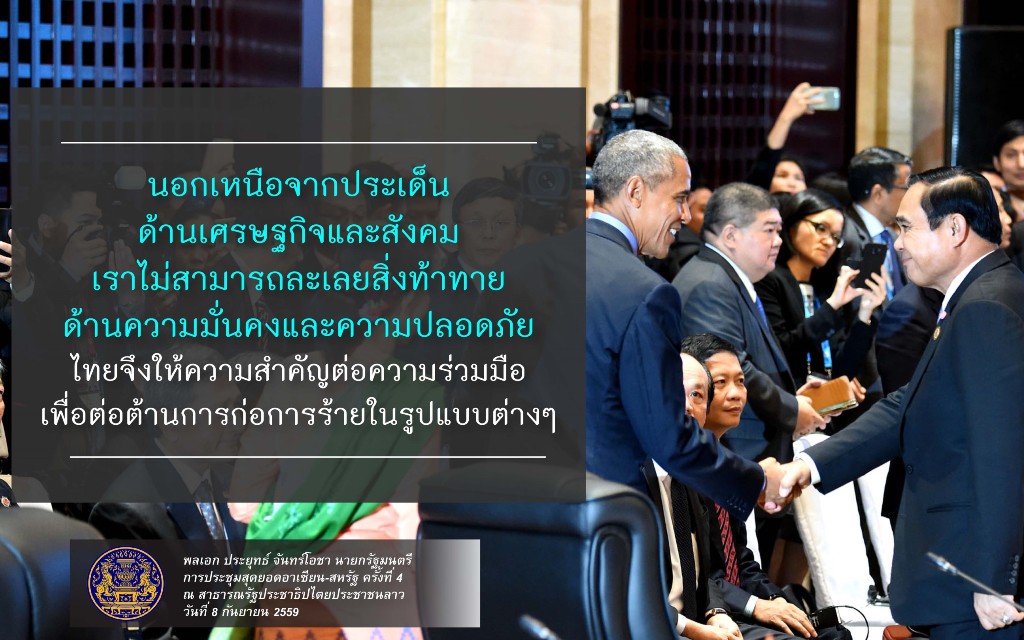 นอกเหนือจากประเด็น
ด้านเศรษฐกิจและสังคม
เราไม่สามารถละเลยสิ่งท้าทาย
ด้านความมั่นคงและความปลอดภัย
ไทยจึงให้ความสำคัญต่อความร่วมมือ
เพื่อต่อต้านการก่อการร้ายในรูปแบบต่างๆ

พลเอก ประยุทธ์ จันทร์โอชา นายกรัฐมนตรี
การประชุมสุดยอดอาเซียน-สหรัฐ ครั้งที่ 4
ณ สาธารณรัฐประชาธิปไตยประชาชนลาว
วันที่ 8 กันยายน 2559