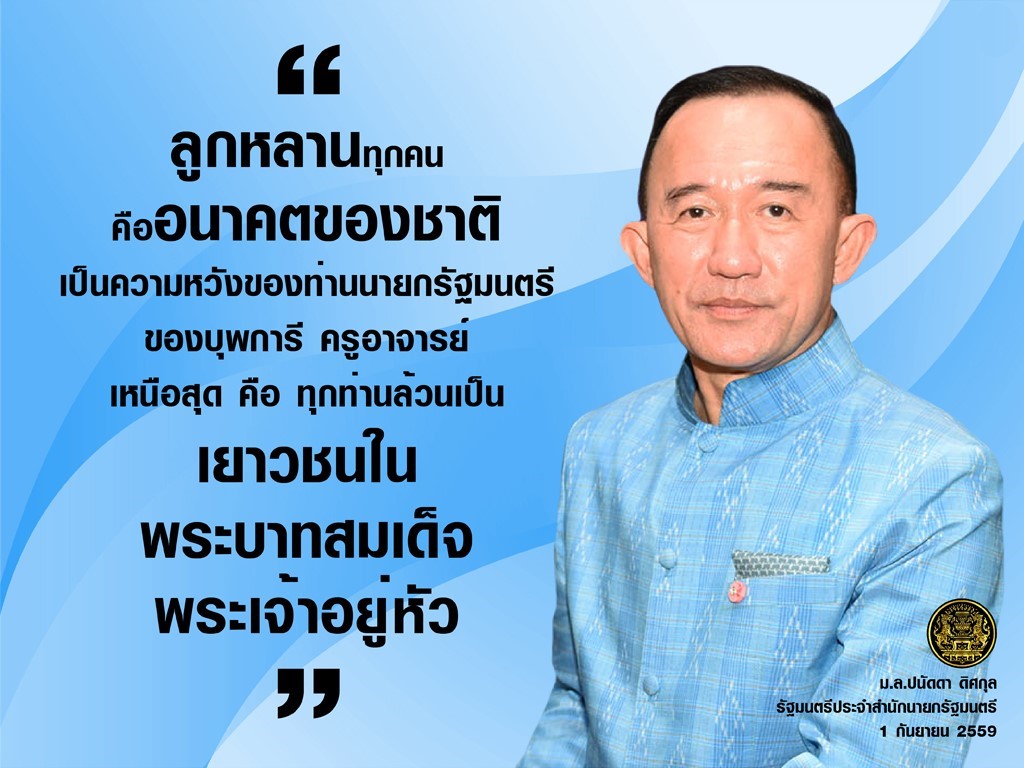 “
ลูกหลานทุกคน
คืออนาคตของชาติ
เป็นความหวังของท่านนายกรัฐมนตรี
ของบุพการี ครูอาจารย์
เหนือสุด คือ ทุกท่านล้วนเป็น
เยาวชนใน
พระบาทสมเด็จ
พระเจ้าอยู่หัว
”

ม.ล.ปนัดดา ดิศกุล
รัฐมนตรีประจำสำนักนายกรัฐมนตรี
1 กันยายน 2559