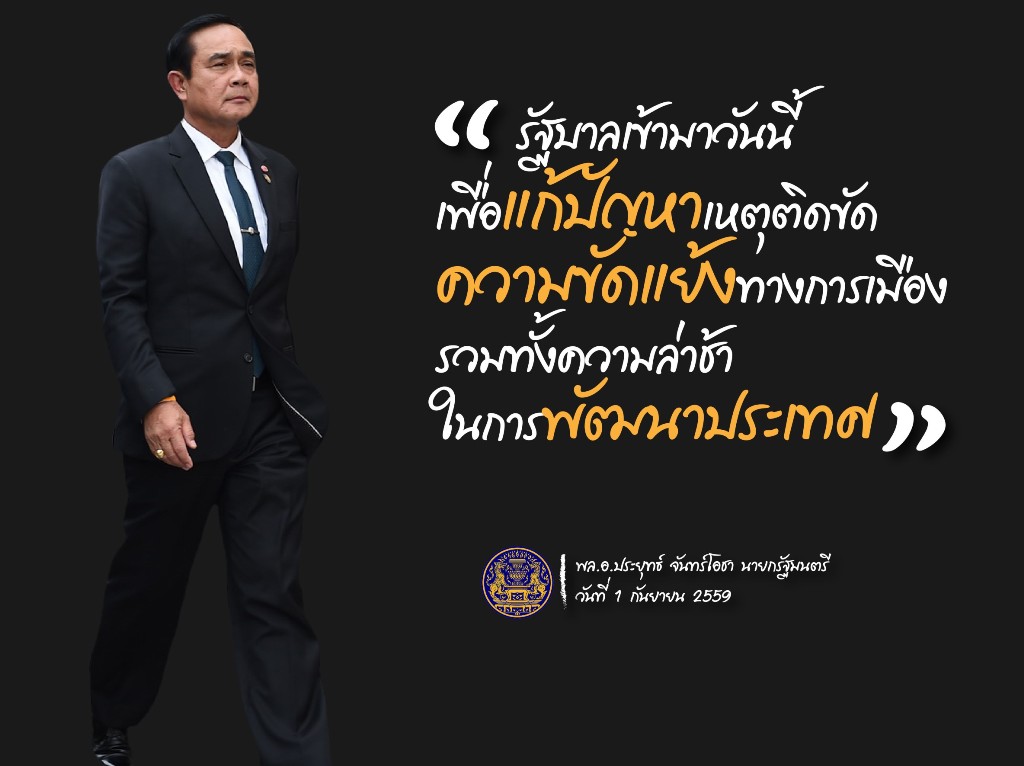 “ รัฐบาลเข้ามาวันนี้
เพื่อแก้ปัญหาเหตุติดขัด
ความขัดแย้งทางการเมือง
รวมทั้งความล่าช้า
ในการพัฒนาประเทศ ”

พล.อ.ประยุทธ์ จันทร์โอชา นายกรัฐมนตรี
วันที่ 1 กันยายน 2559