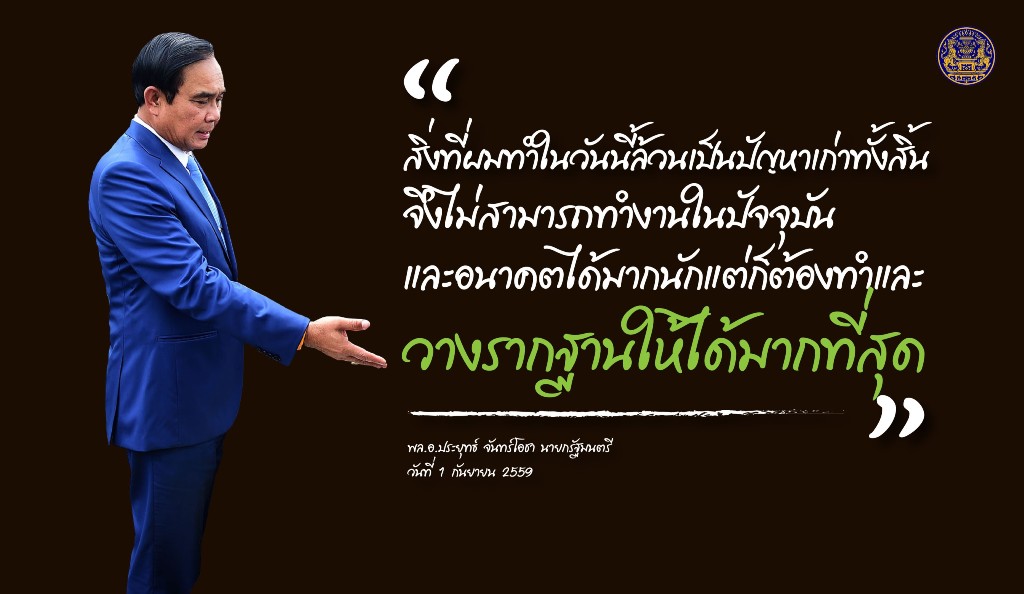 “

สิ่งที่ผมทำในวันนี้ล้วนเป็นปัญหาเก่าทั้งสิ้น จึงไม่สามารถทำงานในปัจจุบัน และอนาคตได้มากนักแต่ก็ต้องทำและ วางรากฐานให้ได้มากที่สุด

”

พล.อ.ประยุทธ์ จันทร์โอชา นายกรัฐมนตรี
วันที่ 1 กันยายน 2559