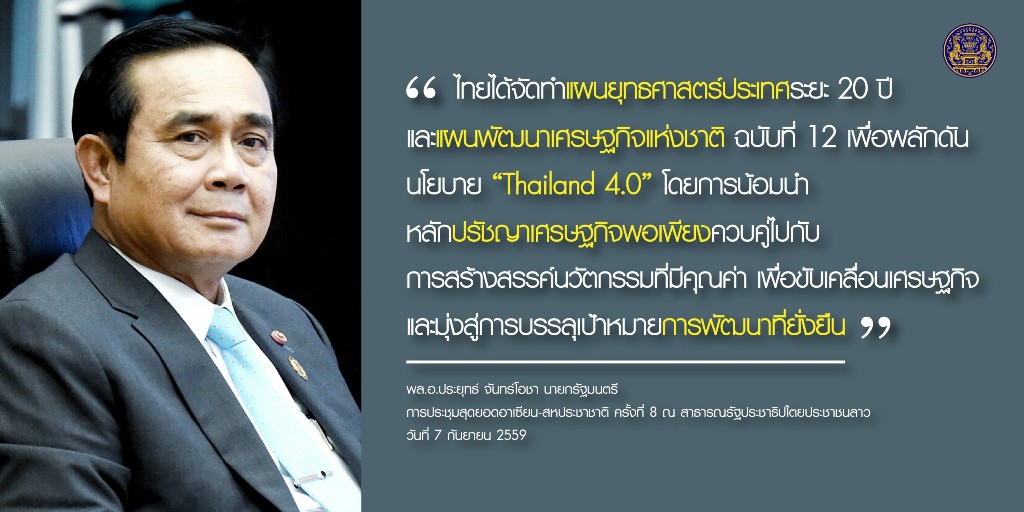 “ ไทยได้จัดทำแผนยุทธศาสตร์ประเทศระยะ 20 ปี และแผนพัฒนาเศรษฐกิจแห่งชาติ ฉบับที่ 12 เพื่อผลักดันนโยบาย “Thailand 4.0” โดยการน้อมนำหลักปรัชญาเศรษฐกิจพอเพียงควบคู่ไปกับการสร้างสรรค์นวัตกรรมที่มีคุณค่า เพื่อขับเคลื่อนเศรษฐกิจและมุ่งสู่การบรรลุเป้าหมายการพัฒนาที่ยั่งยืน ”

พล.อ.ประยุทธ์ จันทร์โอชา นายกรัฐมนตรี
การประชุมสุดยอดอาเซียน-สหประชาชาติ ครั้งที่ 8 ณ สาธารณรัฐประชาธิปไตยประชาชนลาว
วันที่ 7 กันยายน 2559