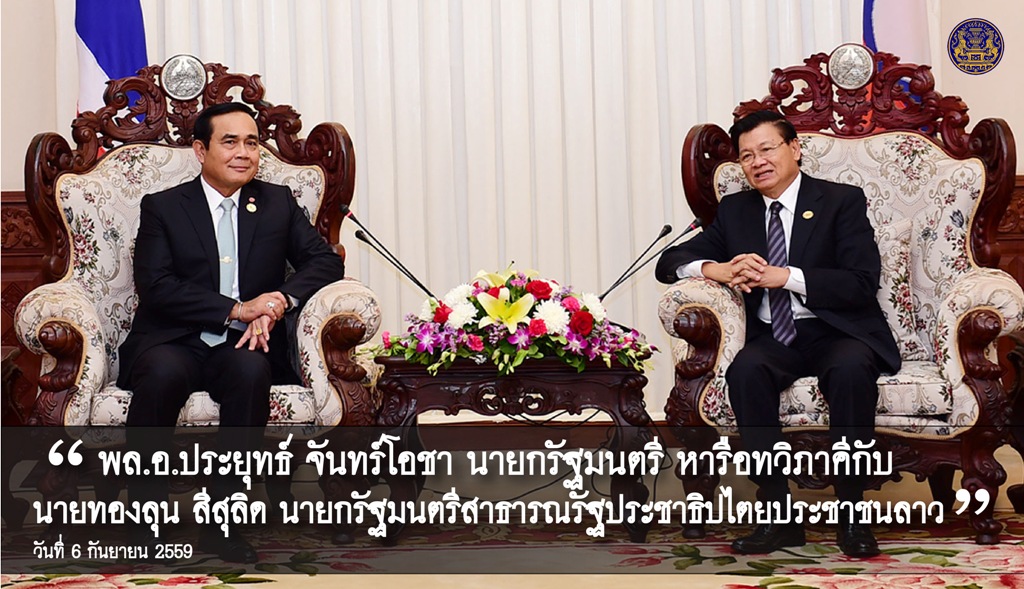 “ พล.อ.ประยุทธ์ จันทร์โอชา นายกรัฐมนตรี หารือทวิภาคีกับ นายทองลุน สีสุลิด นายกรัฐมนตรีสาธารณรัฐประชาธิปไตยประชาชนลาว ”

วันที่ 6 กันยายน 2559