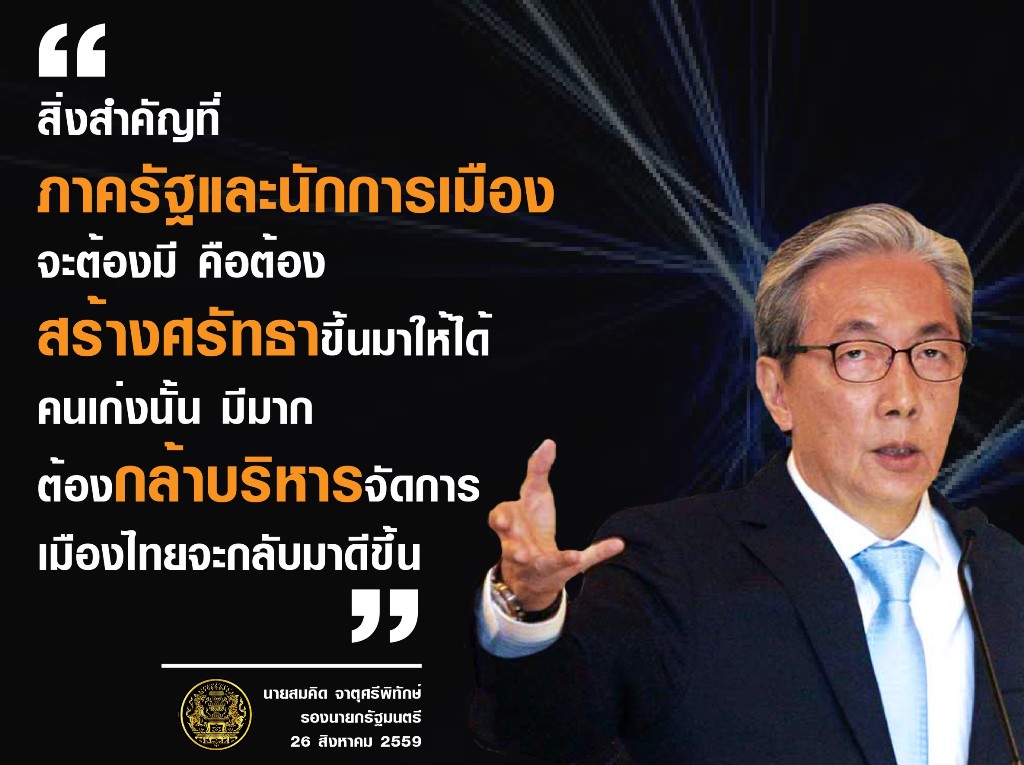 “
สิ่งสำคัญที่
ภาครัฐและนักการเมือง
จะต้องมี คือต้อง
สร้างศรัทธาขึ้นมาให้ได้
คนเก่งนั้น มีมาก
ต้องกล้าบริหารจัดการ
เมืองไทยจะกลับมาดีขึ้น
”

นายสมคิด จาตุศรีพิทักษ์
รองนายกรัฐมนตรี
26 สิงหาคม 2559