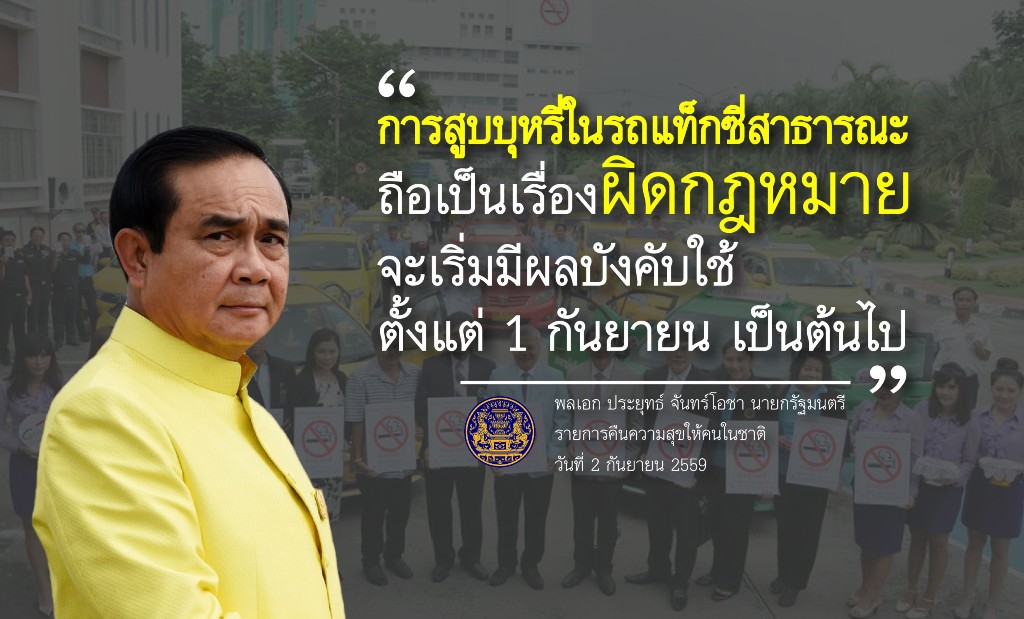 “ การสูบบุหรี่ในรถแท็กซี่สาธารณะ ถือเป็นเรื่องผิดกฎหมาย จะเริ่มมีผลบังคับใช้ ตั้งแต่ 1 กันยายน เป็นต้นไป ”

พลเอก ประยุทธ์ จันทร์โอชา นายกรัฐมนตรี
รายการคืนความสุขให้คนในชาติ
วันที่ 2 กันยายน 2559