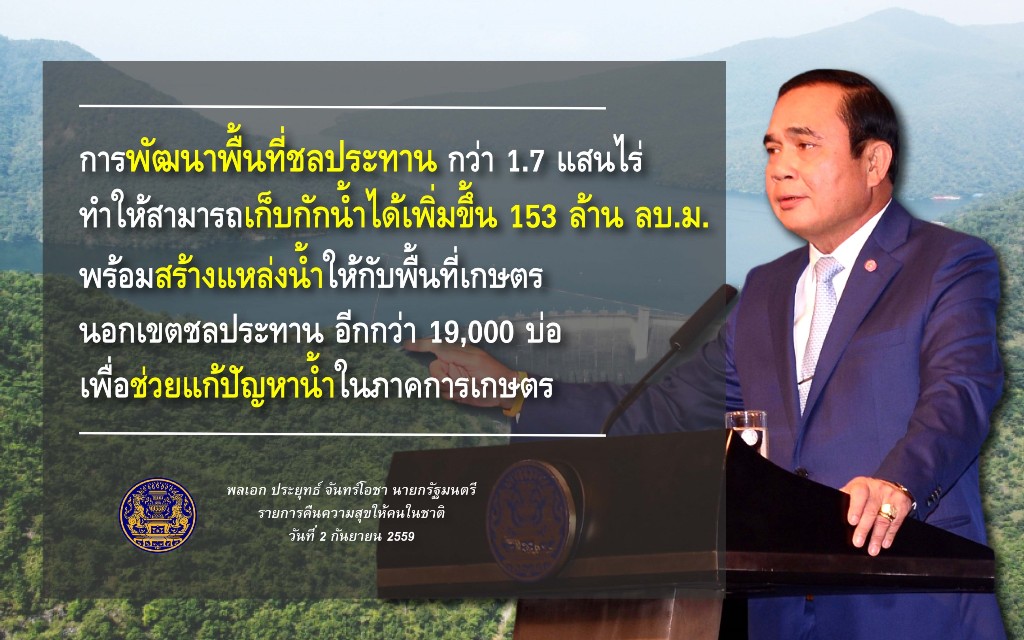 การพัฒนาพื้นที่ชลประทาน กว่า 1.7 แสนไร่ ทำให้สามารถเก็บกักน้ำได้เพิ่มขึ้น 153 ล้าน ลบ.ม. พร้อมสร้างแหล่งน้ำให้กับพื้นที่เกษตร นอกเขตชลประทาน อีกกว่า 19,000 บ่อ เพื่อช่วยแก้ปัญหาน้ำในภาคการเกษตร

พลเอก ประยุทธ์ จันทร์โอชา นายกรัฐมนตรี
รายการคืนความสุขให้คนในชาติ
วันที่ 2 กันยายน 2559