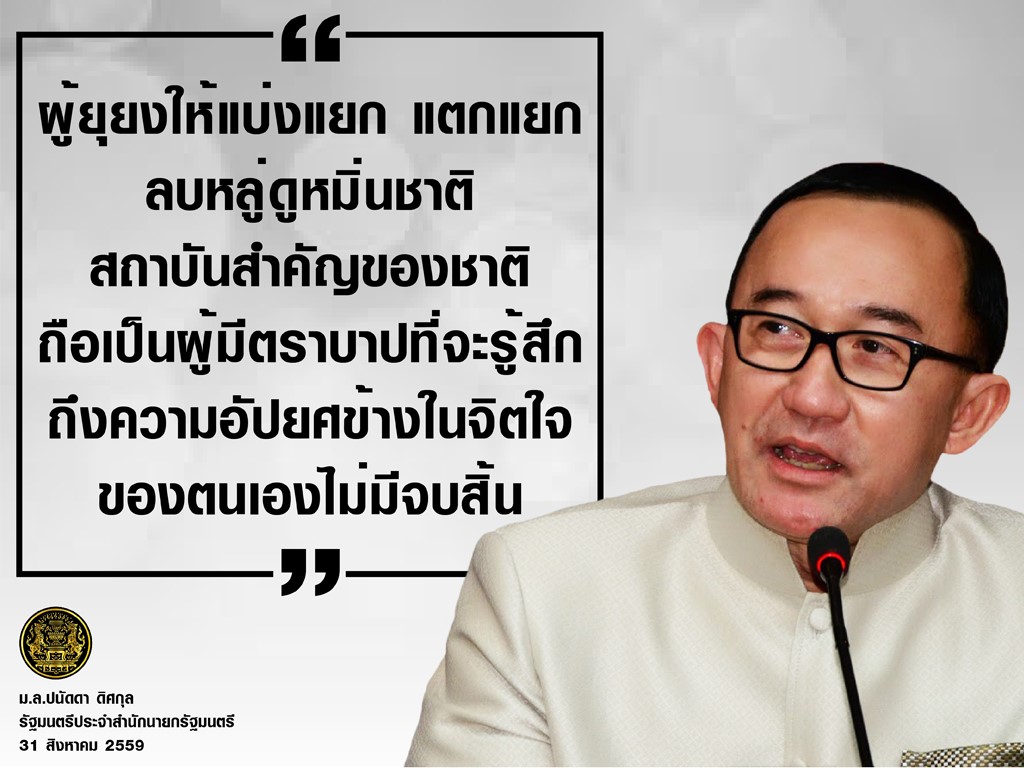 “
ผู้ยุยงให้แบ่งแยก แตกแยก ลบหลู่ดูหมิ่นชาติ สถาบันสำคัญของชาติ ถือเป็นผู้มีตราบาปที่จะรู้สึก ถึงความอัปยศข้างในจิตใจ ของตนเองไม่มีจบสิ้น
”

ม.ล.ปนัดดา ดิศกุล
รัฐมนตรีประจำสำนักนายกรัฐมนตรี
31 สิงหาคม 2559