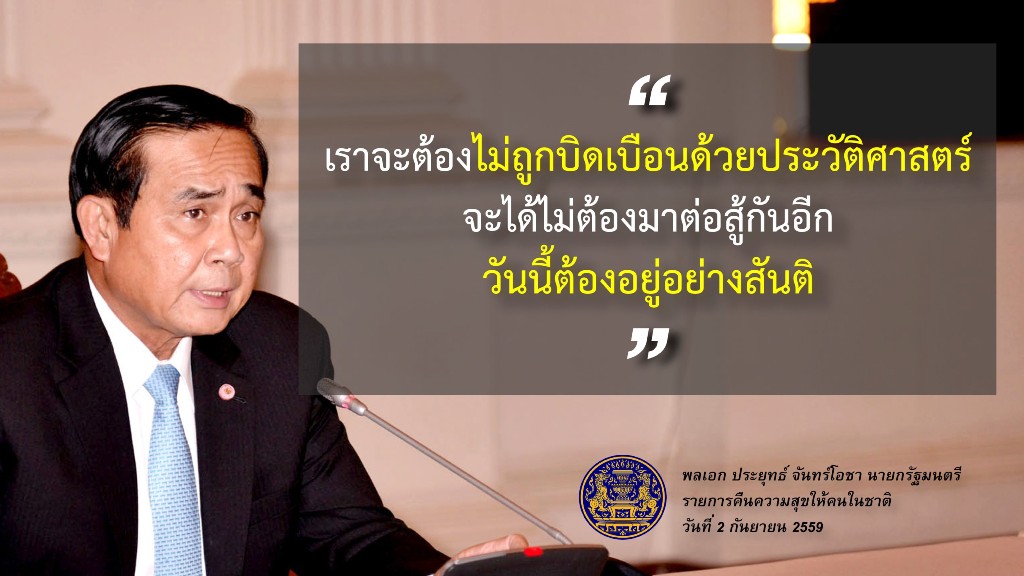 “

เราจะต้องไม่ถูกบิดเบือนด้วยประวัติศาสตร์
จะได้ไม่ต้องมาต่อสู้กันอีก
วันนี้ต้องอยู่อย่างสันติ

”

พลเอก ประยุทธ์ จันทร์โอชา นายกรัฐมนตรี
รายการคืนความสุขให้คนในชาติ
วันที่ 2 กันยายน 2559