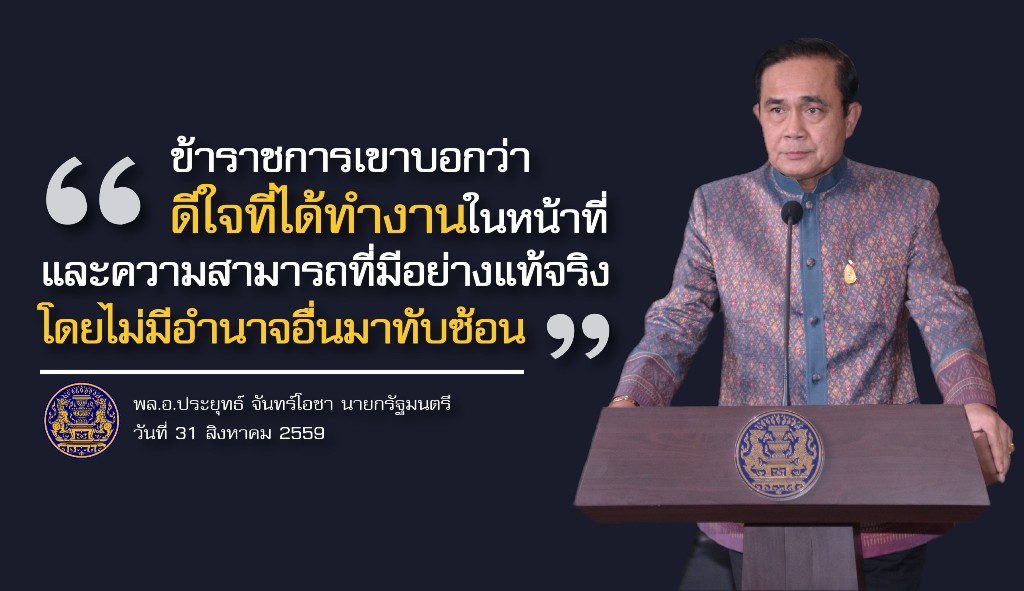 “ ข้าราชการเขาบอกว่า ดีใจที่ได้ทำงานในหน้าที่ และความสามารถที่มีอย่างแท้จริง โดยไม่มีอำนาจอื่นมาทับซ้อน ”

พล.อ.ประยุทธ์ จันทร์โอชา นายกรัฐมนตรี
วันที่ 31 สิงหาคม 2559