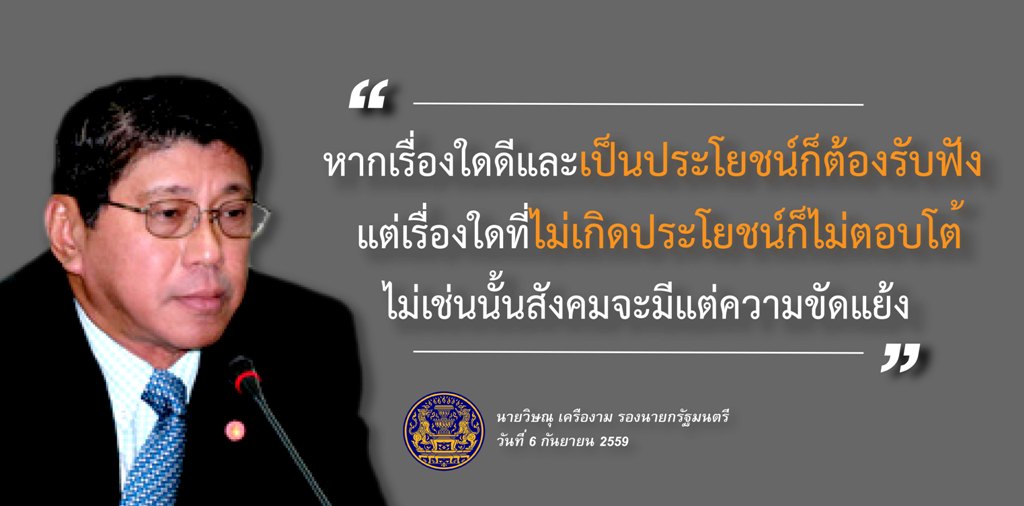 “

หากเรื่องใดดีและเป็นประโยชน์ก็ต้องรับฟัง
แต่เรื่องใดที่ไม่เกิดประโยชน์ก็ไม่ตอบโต้
ไม่เช่นนั้นสังคมจะมีแต่ความขัดแย้ง

”

นายวิษณุ เครืองาม รองนายกรัฐมนตรี
วันที่ 6 กันยายน 2559