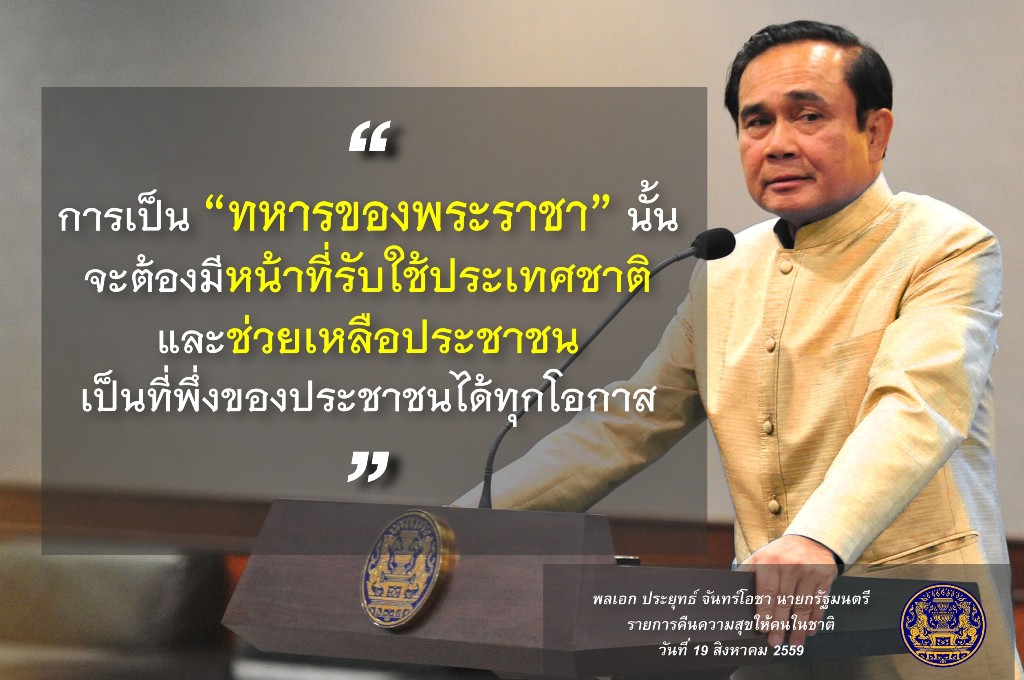 “

การเป็น “ทหารของพระราชา” นั้น จะต้องมีหน้าที่รับใช้ประเทศชาติ และช่วยเหลือประชาชน เป็นที่พึ่งของประชาชนได้ทุกโอกาส

”

พลเอก ประยุทธ์ จันทร์โอชา นายกรัฐมนตรี
รายการคืนความสุขให้คนในชาติ
วันที่ 19 สิงหาคม 2559