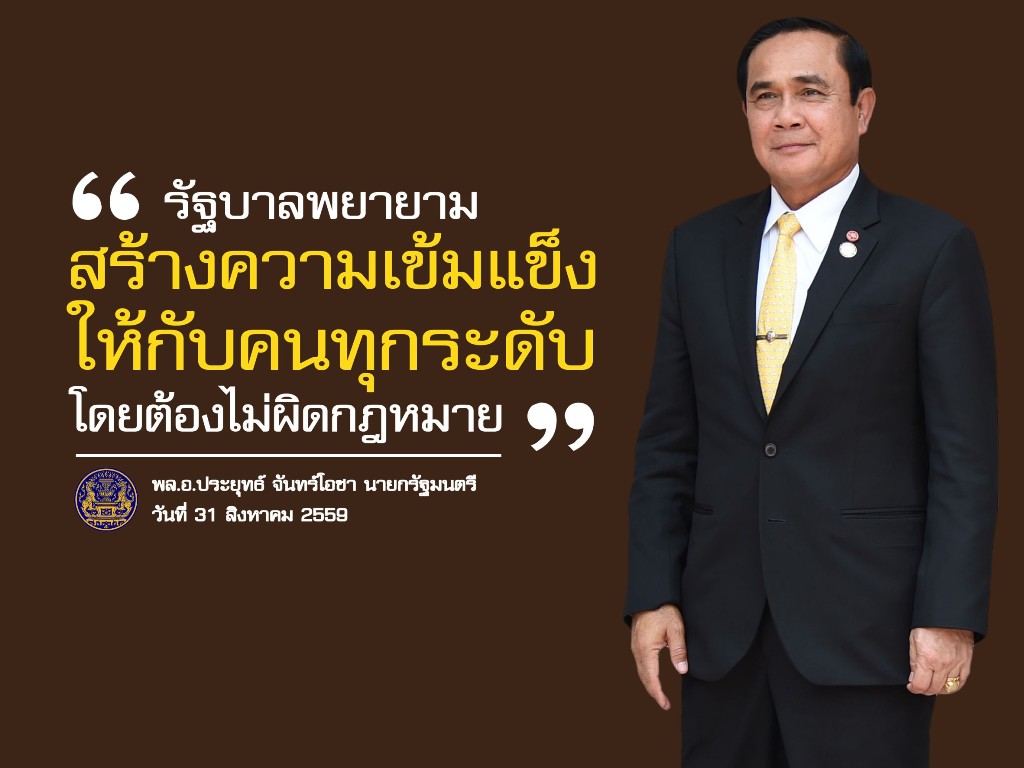 “ รัฐบาลพยายาม สร้างความเข้มแข็ง ให้กับคนทุกระดับ โดยต้องไม่ผิดกฎหมาย ”

พล.อ.ประยุทธ์ จันทร์โอชา นายกรัฐมนตรี
วันที่ 31 สิงหาคม 2559