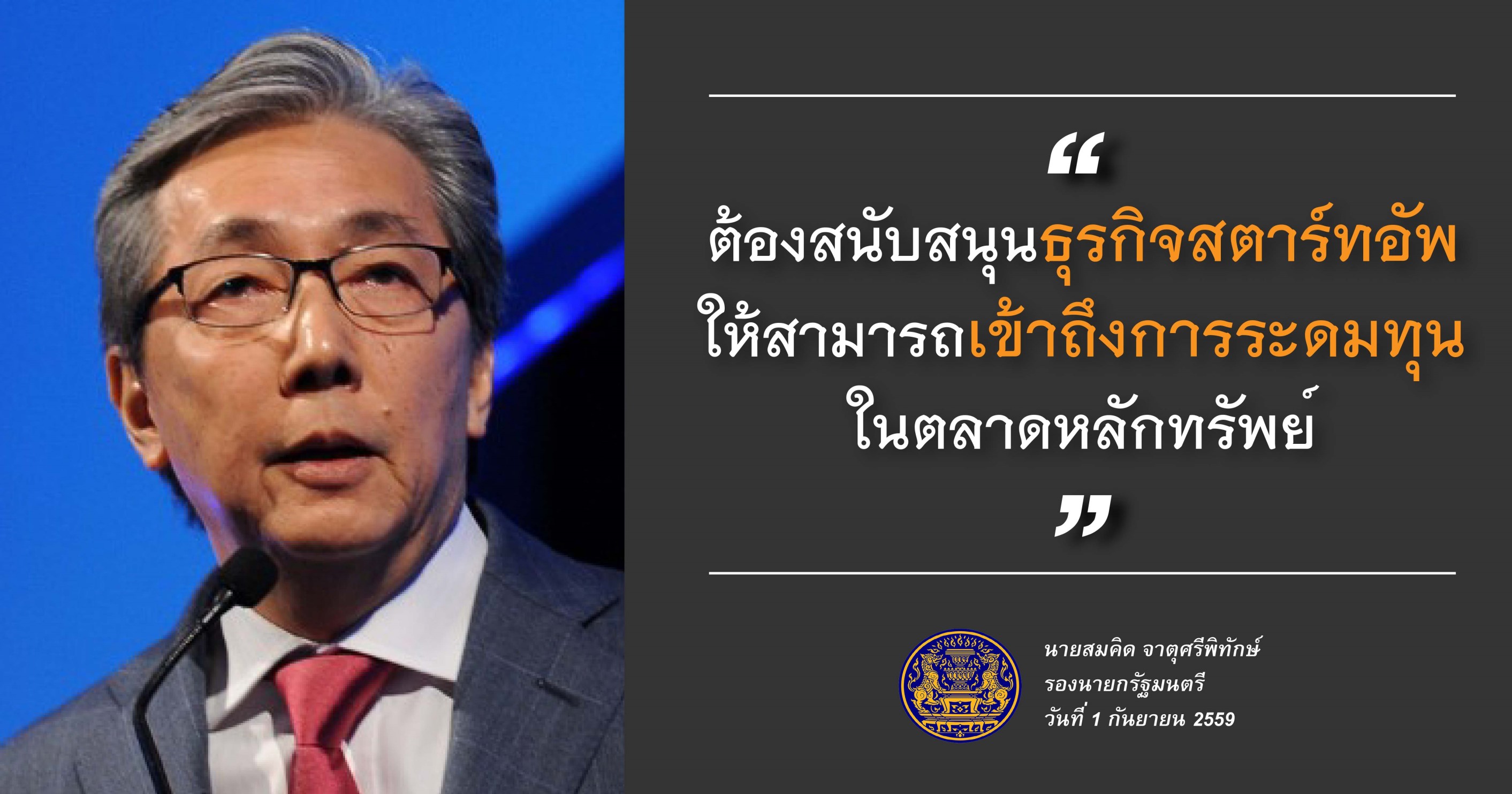 “
ต้องสนับสนุนธุรกิจสตาร์ทอัพ
ให้สามารถเข้าถึงการระดมทุน
ในตลาดหลักทรัพย์
”

นายสมคิด จาตุศรีพิทักษ์
รองนายกรัฐมนตรี
วันที่ 1 กันยายน 2559