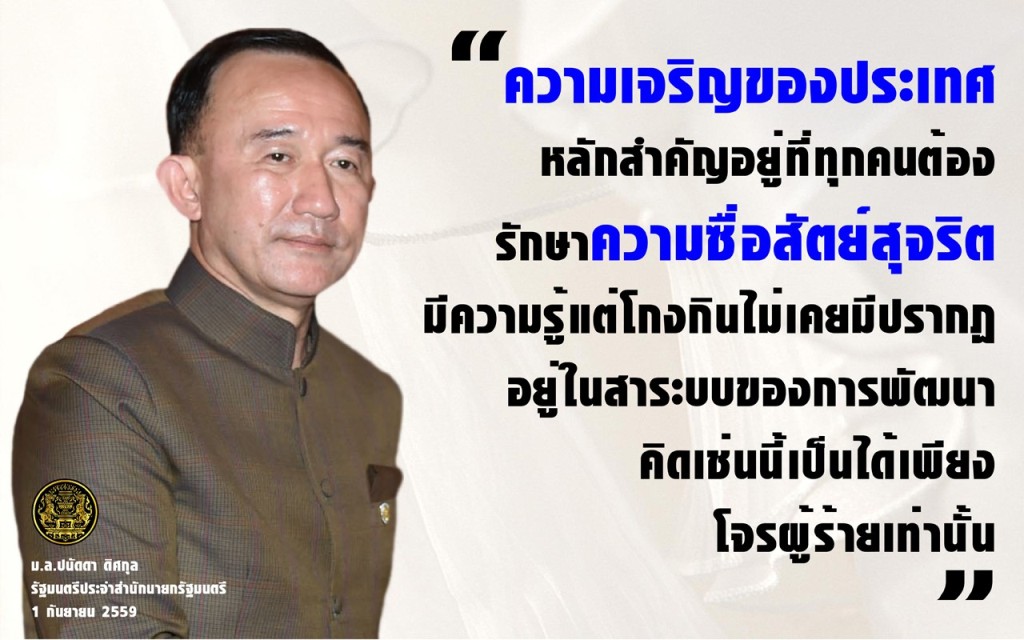 “ความเจริญของประเทศ หลักสำคัญอยู่ที่ทุกคนต้อง รักษาความซื่อสัตย์สุจริต มีความรู้แต่โกงกินไม่เคยมีปรากฏ อยู่ในสาระบบของการพัฒนา คิดเช่นนี้เป็นได้เพียง โจรผู้ร้ายเท่านั้น”

ม.ล.ปนัดดา ดิศกุล
รัฐมนตรีประจำสำนักนายกรัฐมนตรี
1 กันยายน 2559