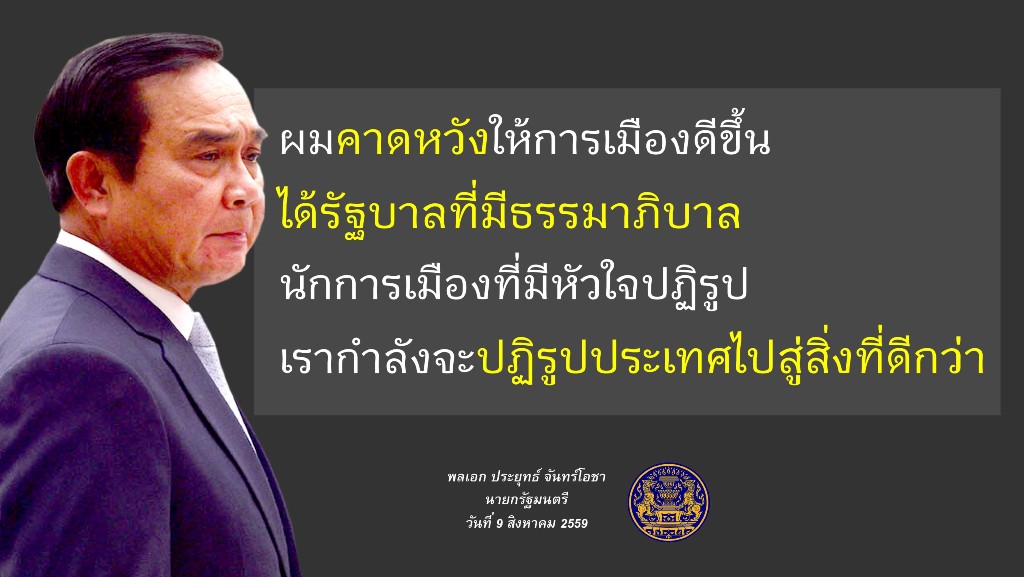 ผมคาดหวังให้การเมืองดีขึ้น
ได้รัฐบาลที่มีธรรมาภิบาล
นักการเมืองที่มีหัวใจปฏิรูป
เรากำลังจะปฏิรูปประเทศไปสู่สิ่งที่ดีกว่า

พลเอก ประยุทธ์ จันทร์โอชา
นายกรัฐมนตรี
วันที่ 9 สิงหาคม 2559