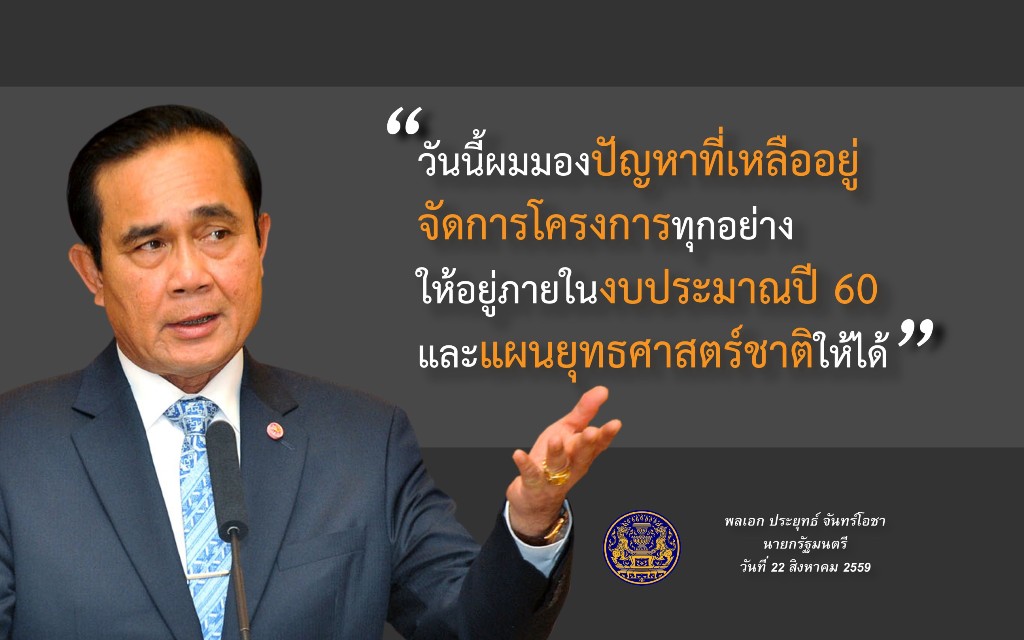 “วันนี้ผมมองปัญหาที่เหลืออยู่
จัดการโครงการทุกอย่าง
ให้อยู่ภายในงบประมาณปี 60
และแผนยุทธศาสตร์ชาติให้ได้”

พลเอก ประยุทธ์ จันทร์โอชา
นายกรัฐมนตรี
วันที่ 22 สิงหาคม 2559