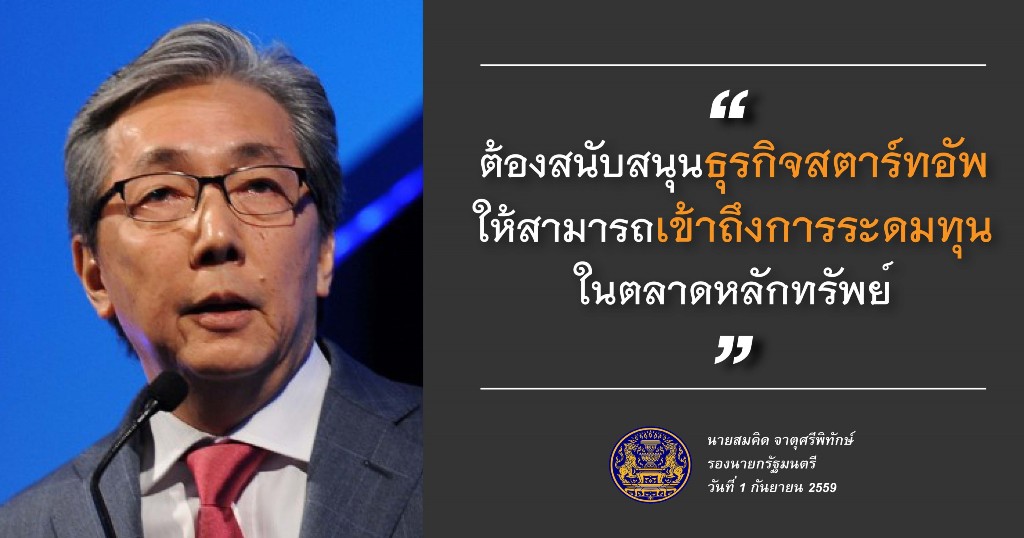 “

ต้องสนับสนุนธุรกิจสตาร์ทอัพ ให้สามารถเข้าถึงการระดมทุน ในตลาดหลักทรัพย์

”

นายสมคิด จาตุศรีพิทักษ์
รองนายกรัฐมนตรี
วันที่ 1 กันยายน 2559