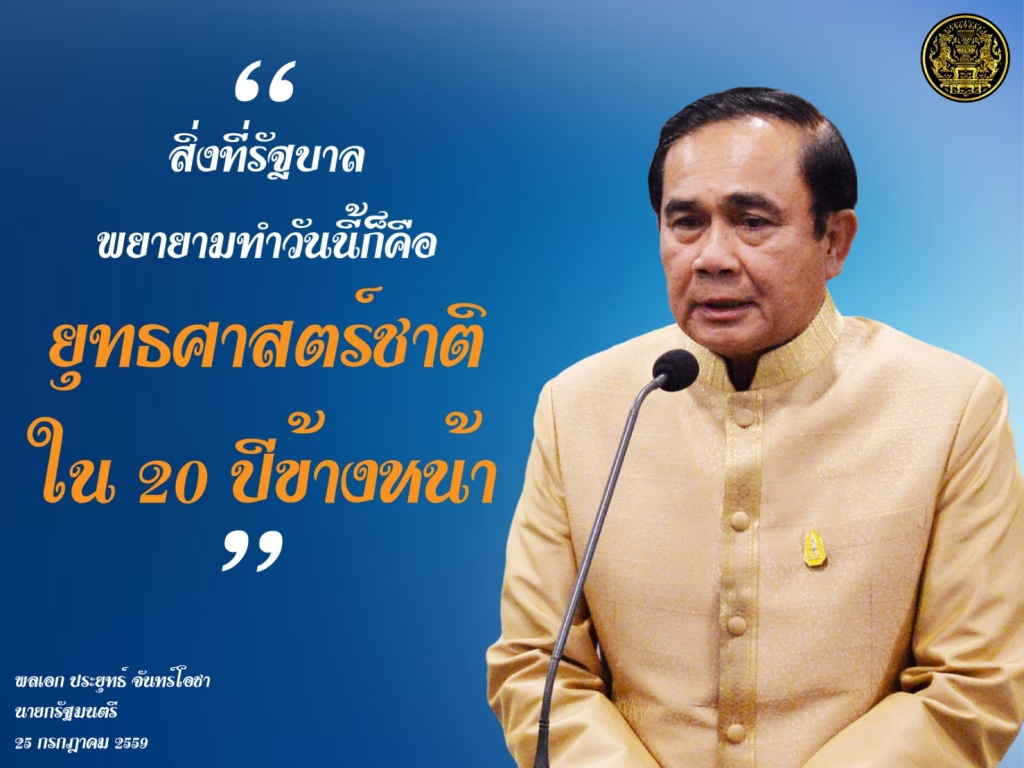 “
สิ่งที่รัฐบาล
พยายามทำวันนี้ก็คือ
ยุทธศาสตร์ชาติ
ใน 20 ปีข้างหน้า
”

พลเอก ประยุทธ์ จันทร์โอชา
นายกรัฐมนตรี
25 กรกฎาคม 2559