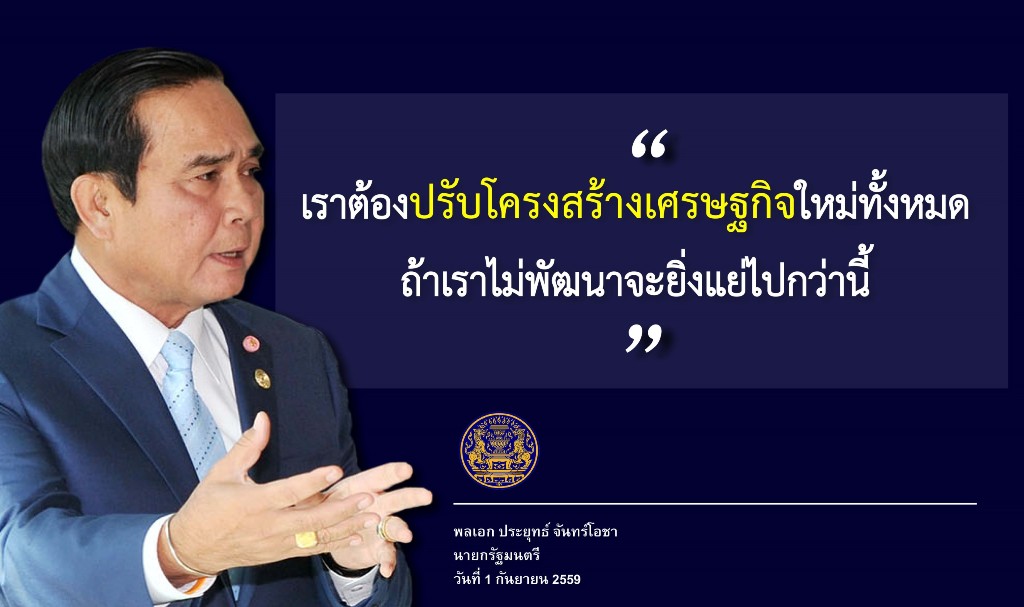 “
เราต้องปรับโครงสร้างเศรษฐกิจใหม่ทั้งหมด
ถ้าเราไม่พัฒนาจะยิ่งแย่ไปกว่านี้
”

พลเอก ประยุทธ์ จันทร์โอชา
นายกรัฐมนตรี
วันที่ 1 กันยายน 2559