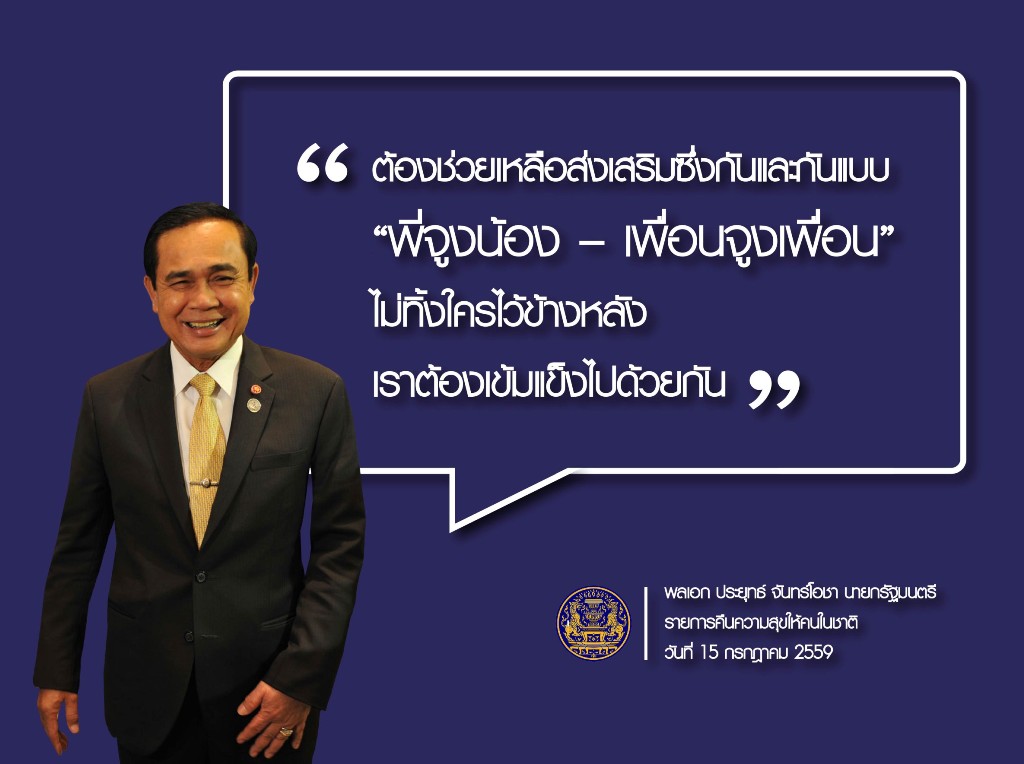 “ ต้องช่วยเหลือส่งเสริมซึ่งกันและกันแบบ
“พี่จูงน้อง – เพื่อนจูงเพื่อน”
ไม่ทิ้งใครไว้ข้างหลัง
เราต้องเข้มแข็งไปด้วยกัน ”

พลเอก ประยุทธ์ จันทร์โอชา นายกรัฐมนตรี
รายการคืนความสุขให้คนในชาติ
วันที่ 15 กรกฎาคม 2559