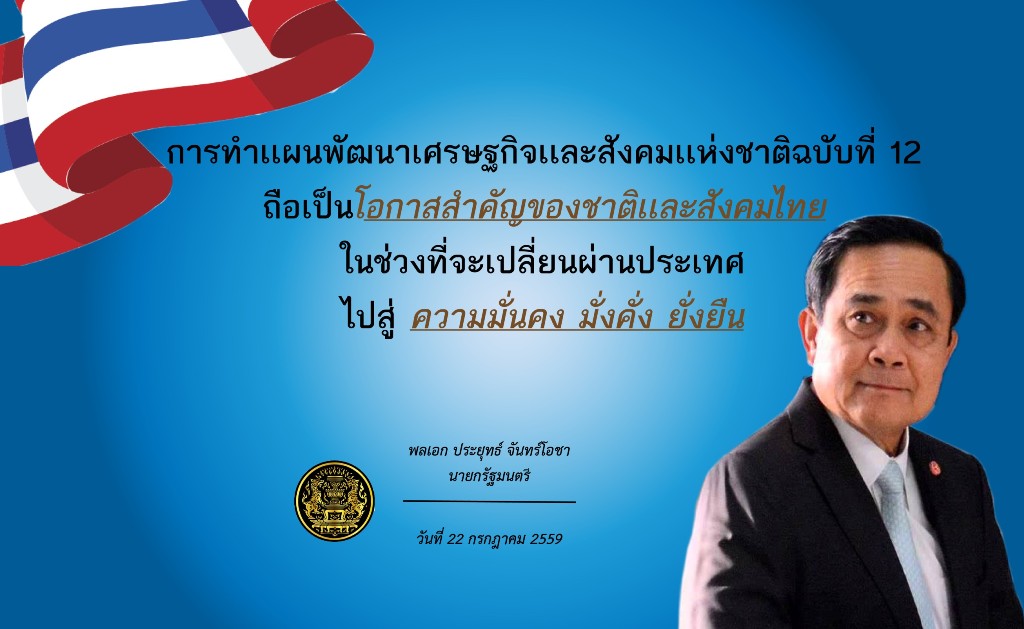 การทำแผนพัฒนาเศรษฐกิจและสังคมแห่งชาติฉบับที่ 12
ถือเป็นโอกาสสำคัญของชาติและสังคมไทย
ในช่วงที่จะเปลี่ยนผ่านประเทศ
ไปสู่ ความมั่นคง มั่งคั่ง ยั่งยืน

พลเอก ประยุทธ์ จันทร์โอชา
นายกรัฐมนตรี

วันที่ 22 กรกฎาคม 2559