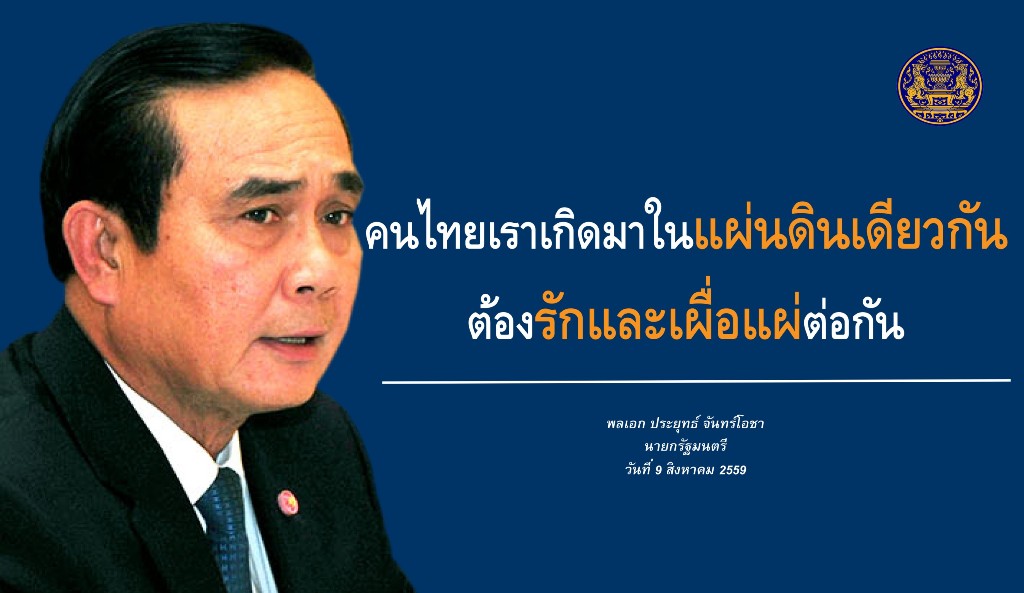 คนไทยเราเกิดมาในแผ่นดินเดียวกัน
ต้องรักและเผื่อแผ่ต่อกัน

พลเอก ประยุทธ์ จันทร์โอชา
นายกรัฐมนตรี
วันที่ 9 สิงหาคม 2559