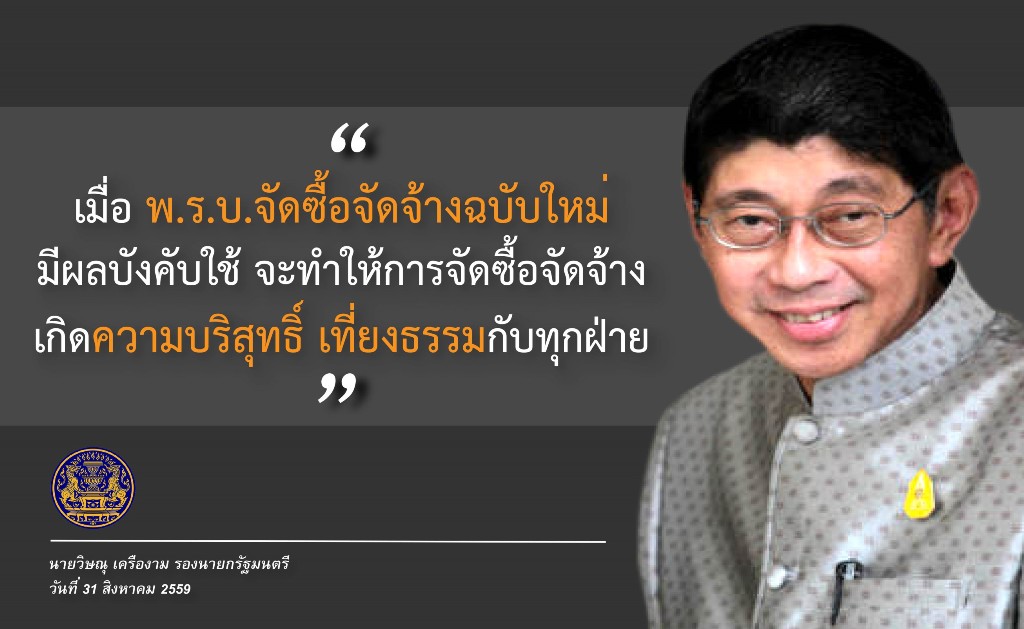 “

เมื่อ พ.ร.บ.จัดซื้อจัดจ้างฉบับใหม่ มีผลบังคับใช้ จะทำให้การจัดซื้อจัดจ้าง เกิดความบริสุทธิ์ เที่ยงธรรมกับทุกฝ่าย

”

นายวิษณุ เครืองาม รองนายกรัฐมนตรี
วันที่ 31 สิงหาคม 2559