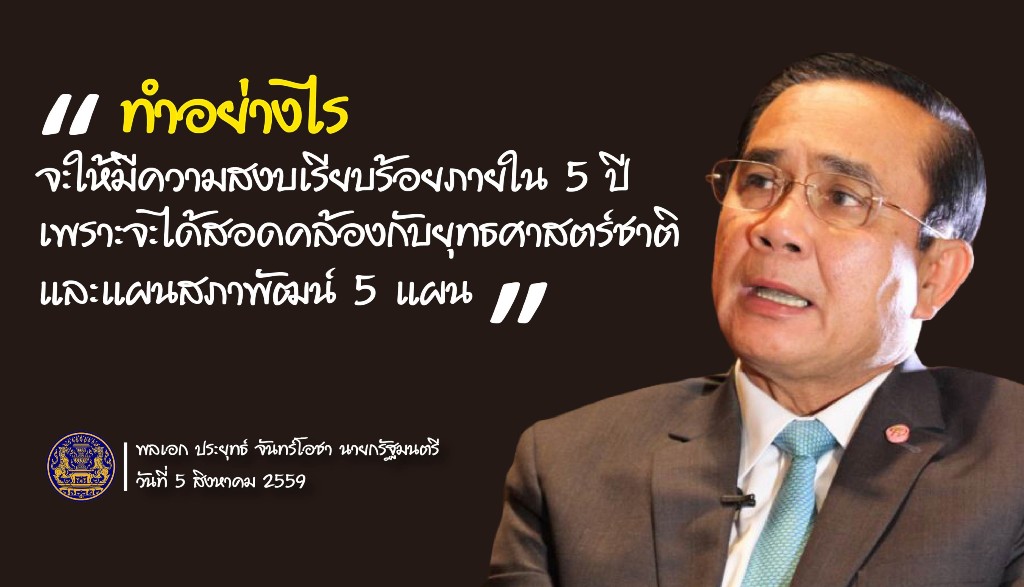 " ทำอย่างไร
จะให้มีความสงบเรียบร้อยภายใน 5 ปี เพราะจะได้สอดคล้องกับยุทธศาสตร์ชาติ และแผนสภาพัฒน์ 5 แผน "

พลเอก ประยุทธ์ จันทร์โอชา นายกรัฐมนตรี
วันที่ 5 สิงหาคม 2559