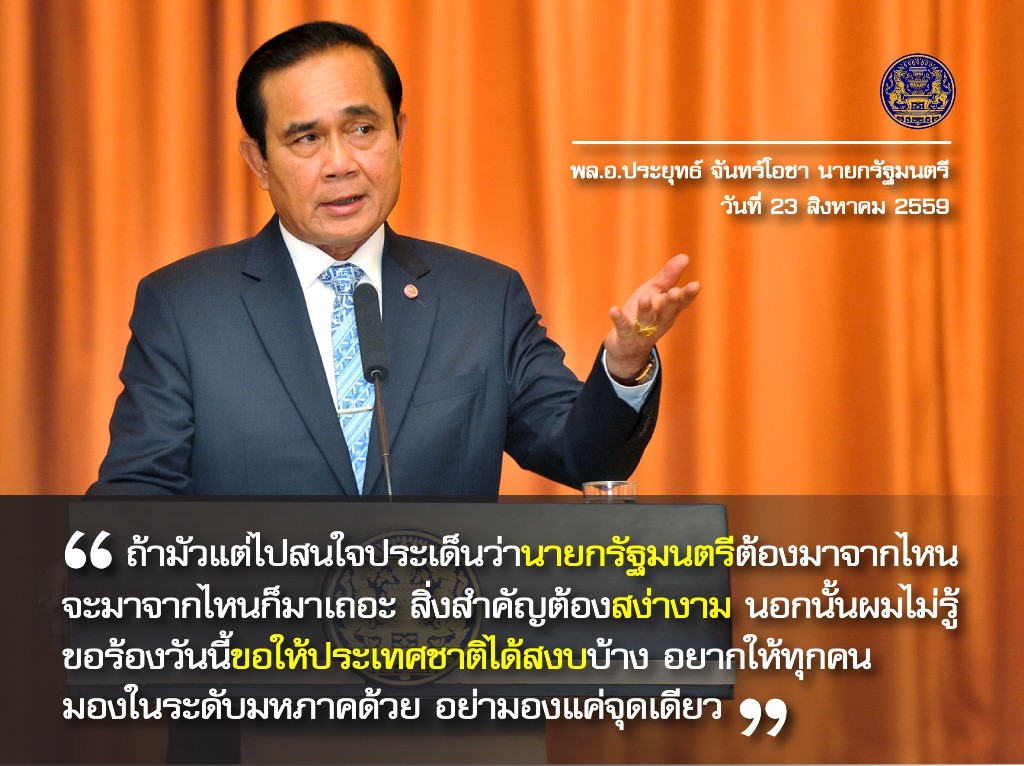 พล.อ.ประยุทธ์ จันทร์โอชา นายกรัฐมนตรี
วันที่ 23 สิงหาคม 2559

“ ถ้ามัวแต่ไปสนใจประเด็นว่านายกรัฐมนตรีต้องมาจากไหน จะมาจากไหนก็มาเถอะ สิ่งสำคัญต้องสง่างาม นอกนั้นผมไม่รู้ ขอร้องวันนี้ขอให้ประเทศชาติได้สงบบ้าง อยากให้ทุกคน มองในระดับมหภาคด้วย อย่ามองแค่จุดเดียว ”