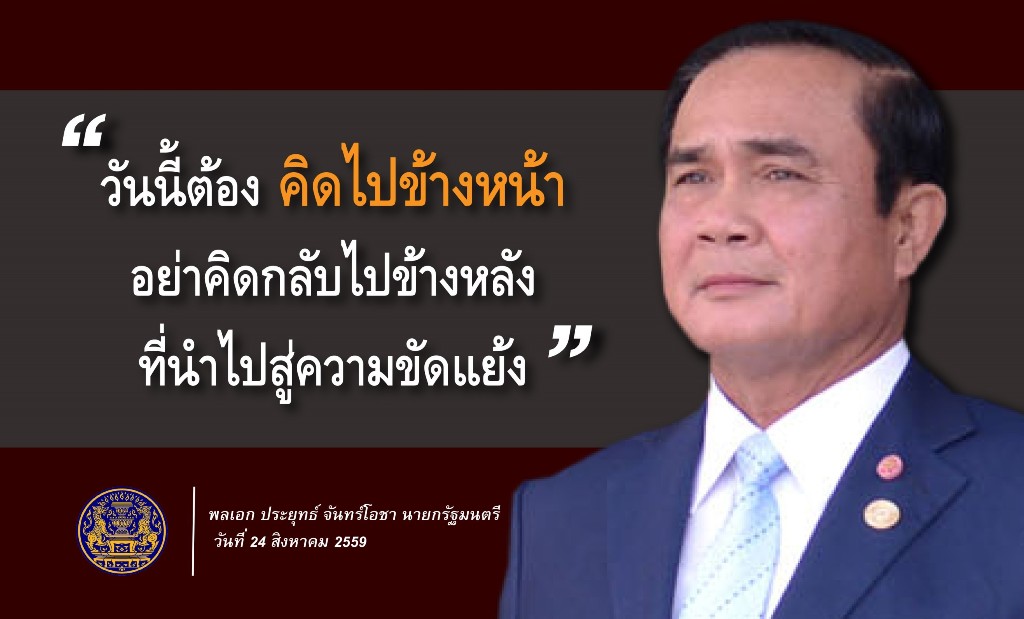 “ วันนี้ต้อง คิดไปข้างหน้า อย่าคิดกลับไปข้างหลัง ที่นำไปสู่ความขัดแย้ง ”

พลเอก ประยุทธ์ จันทร์โอชา นายกรัฐมนตรี
วันที่ 24 สิงหาคม 2559