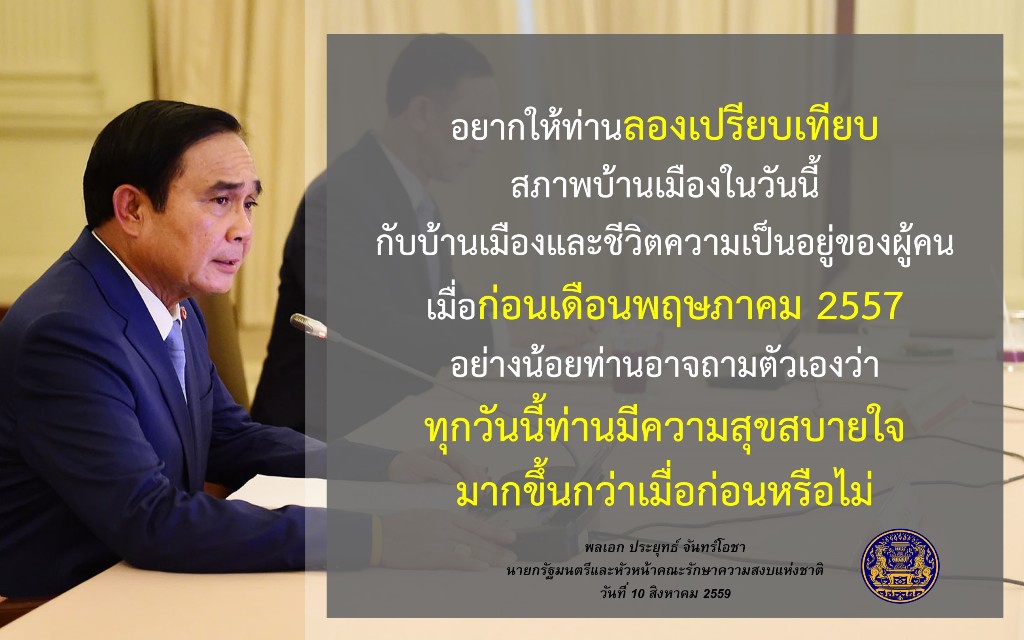 อยากให้ท่านลองเปรียบเทียบ
สภาพบ้านเมืองในวันนี้
กับบ้านเมืองและชีวิตความเป็นอยู่ของผู้คน
เมื่อก่อนเดือนพฤษภาคม 2557
อย่างน้อยท่านอาจถามตัวเองว่า
ทุกวันนี้ท่านมีความสุขสบายใจ
มากขึ้นกว่าเมื่อก่อนหรือไม่

พลเอก ประยุทธ์ จันทร์โอชา
นายกรัฐมนตรีและหัวหน้าคณะรักษาความสงบแห่งชาติ
วันที่ 10 สิงหาคม 2559