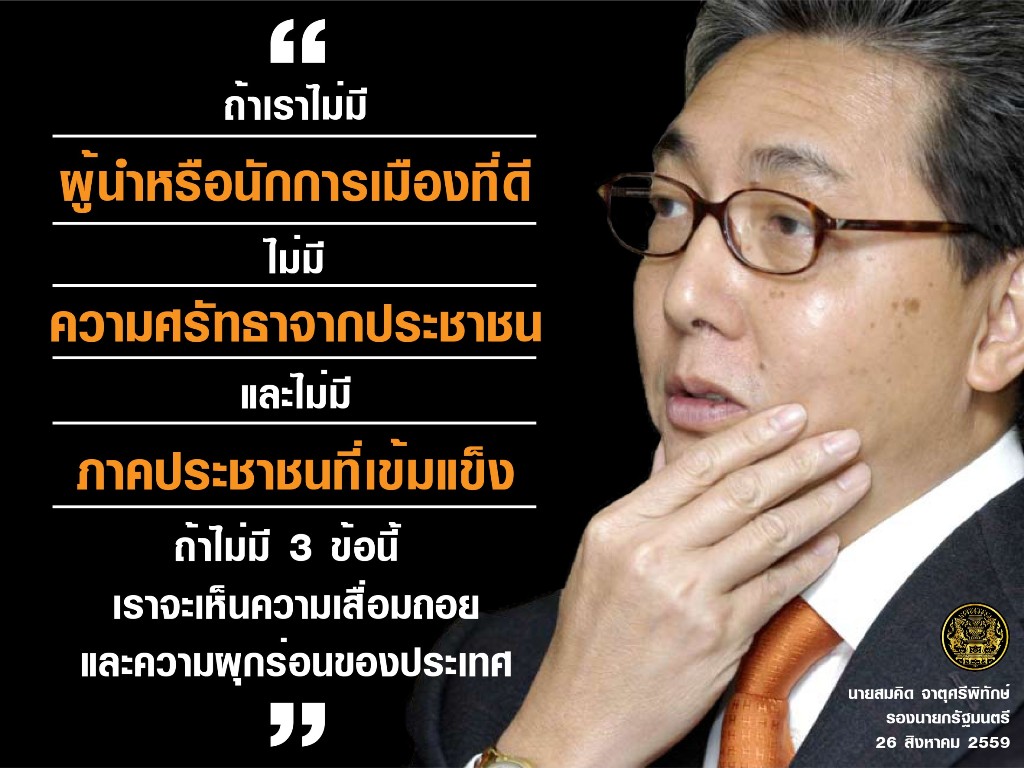 “
ถ้าเราไม่มี
ผู้นำหรือนักการเมืองที่ดี
ไม่มี
ความศรัทธาจากประชาชน
และไม่มี
ภาคประชาชนที่เข้มแข็ง
ถ้าไม่มี 3 ข้อนี้
เราจะเห็นความเสื่อมถอย
และความผุกร่อนของประเทศ
”

นายสมคิด จาตุศรีพิทักษ์
รองนายกรัฐมนตรี
26 สิงหาคม 2559