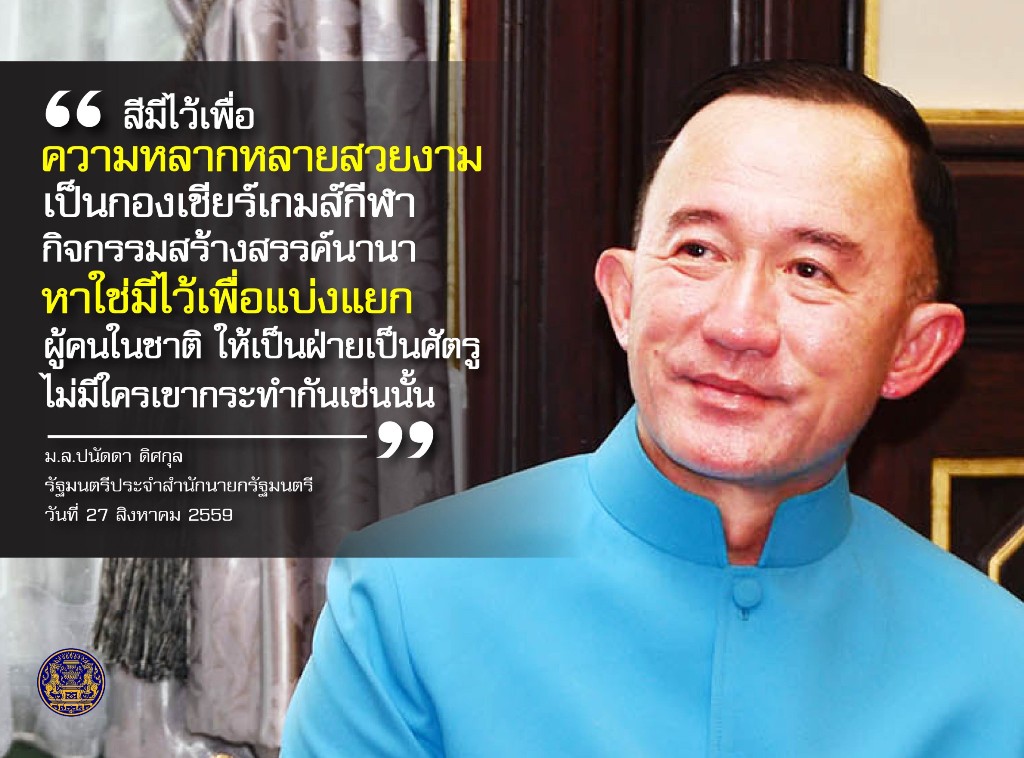 “ สีมีไว้เพื่อ
ความหลากหลายสวยงาม
เป็นกองเชียร์เกมส์กีฬา
กิจกรรมสร้างสรรค์นานา
หาใช่มีไว้เพื่อแบ่งแยก
ผู้คนในชาติ ให้เป็นฝ่ายเป็นศัตรู
ไม่มีใครเขากระทำกันเช่นนั้น ”

ม.ล.ปนัดดา ดิศกุล
รัฐมนตรีประจำสำนักนายกรัฐมนตรี
วันที่ 27 สิงหาคม 2559