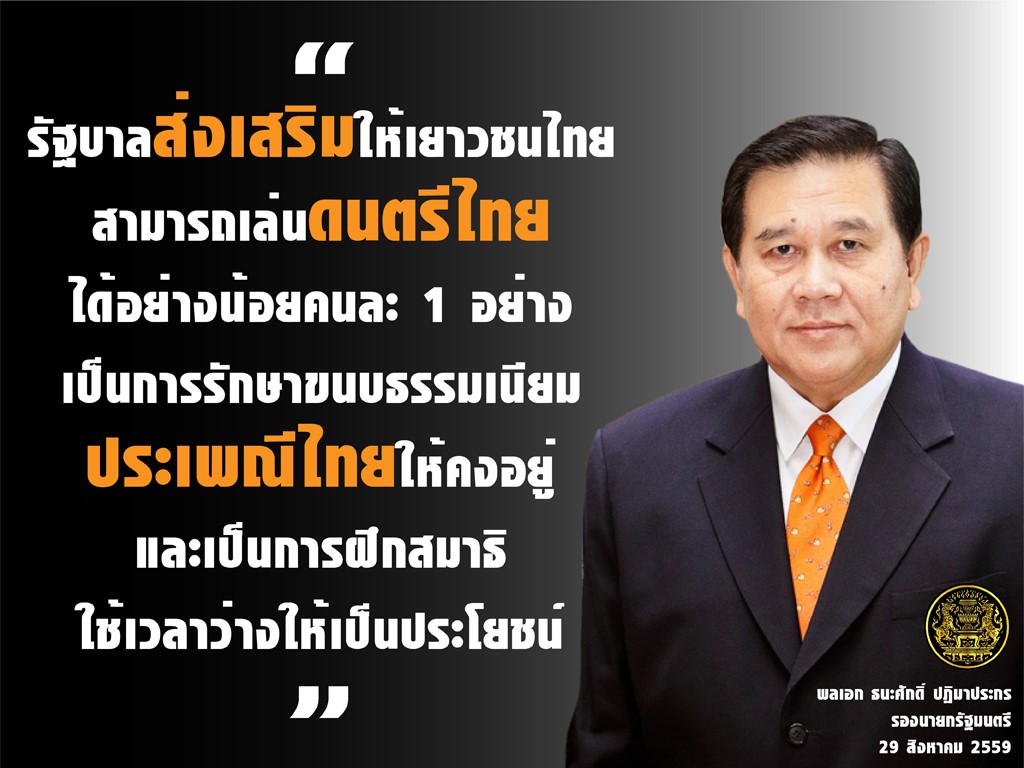 “

รัฐบาลส่งเสริมให้เยาวชนไทย สามารถเล่นดนตรีไทย ได้อย่างน้อยคนละ 1 อย่าง เป็นการรักษาขนบธรรมเนียม ประเพณีไทยให้คงอยู่ และเป็นการฝึกสมาธิ ใช้เวลาว่างให้เป็นประโยชน์

”

พลเอก ธนะศักดิ์ ปฏิมาประกร
รองนายกรัฐมนตรี
29 สิงหาคม 2559