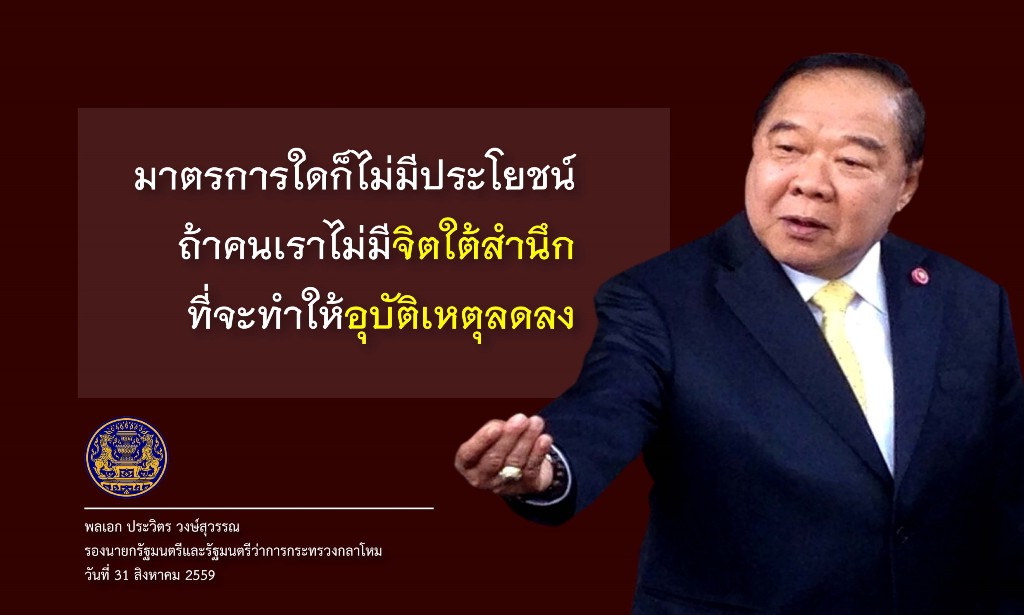 มาตรการใดก็ไม่มีประโยชน์
ถ้าคนเราไม่มีจิตใต้สำนึก
ที่จะทำให้อุบัติเหตุลดลง

พลเอก ประวิตร วงษ์สุวรรณ
รองนายกรัฐมนตรีและรัฐมนตรีว่าการกระทรวงกลาโหม
วันที่ 31 สิงหาคม 2559