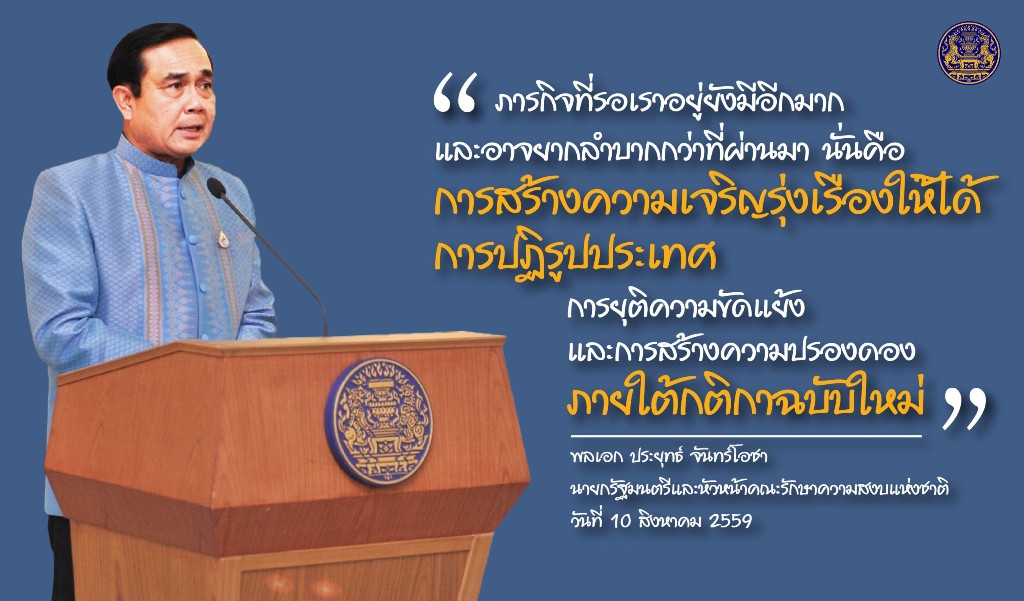 “ ภารกิจที่รอเราอยู่ยังมีอีกมาก และอาจยากลำบากกว่าที่ผ่านมา นั่นคือ การสร้างความเจริญรุ่งเรืองให้ได้ การปฏิรูปประเทศ การยุติความขัดแย้ง และการสร้างความปรองดอง ภายใต้กติกาฉบับใหม่ ”

พลเอก ประยุทธ์ จันทร์โอชา
นายกรัฐมนตรีและหัวหน้าคณะรักษาความสงบแห่งชาติ
วันที่ 10 สิงหาคม 2559